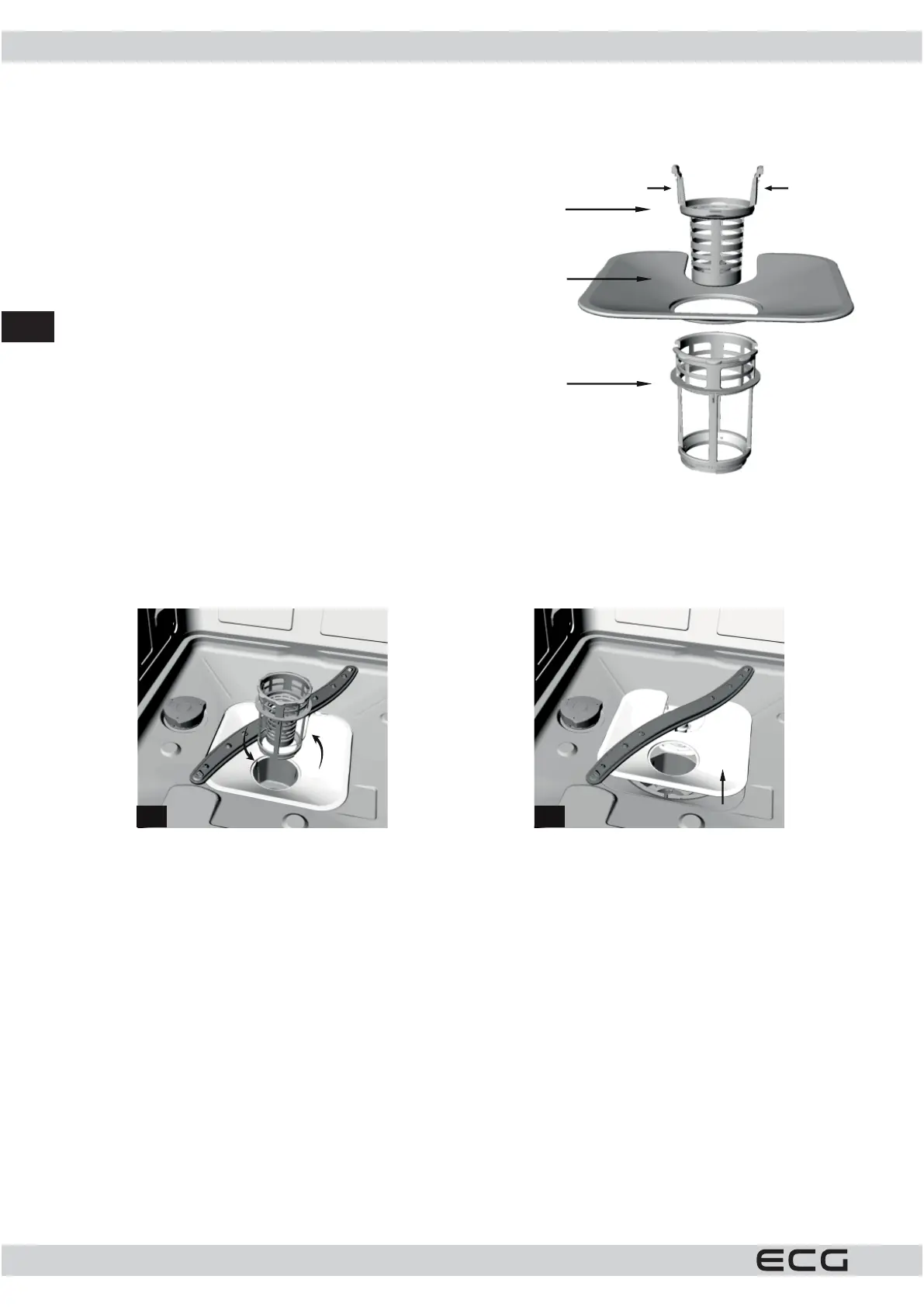 ECG