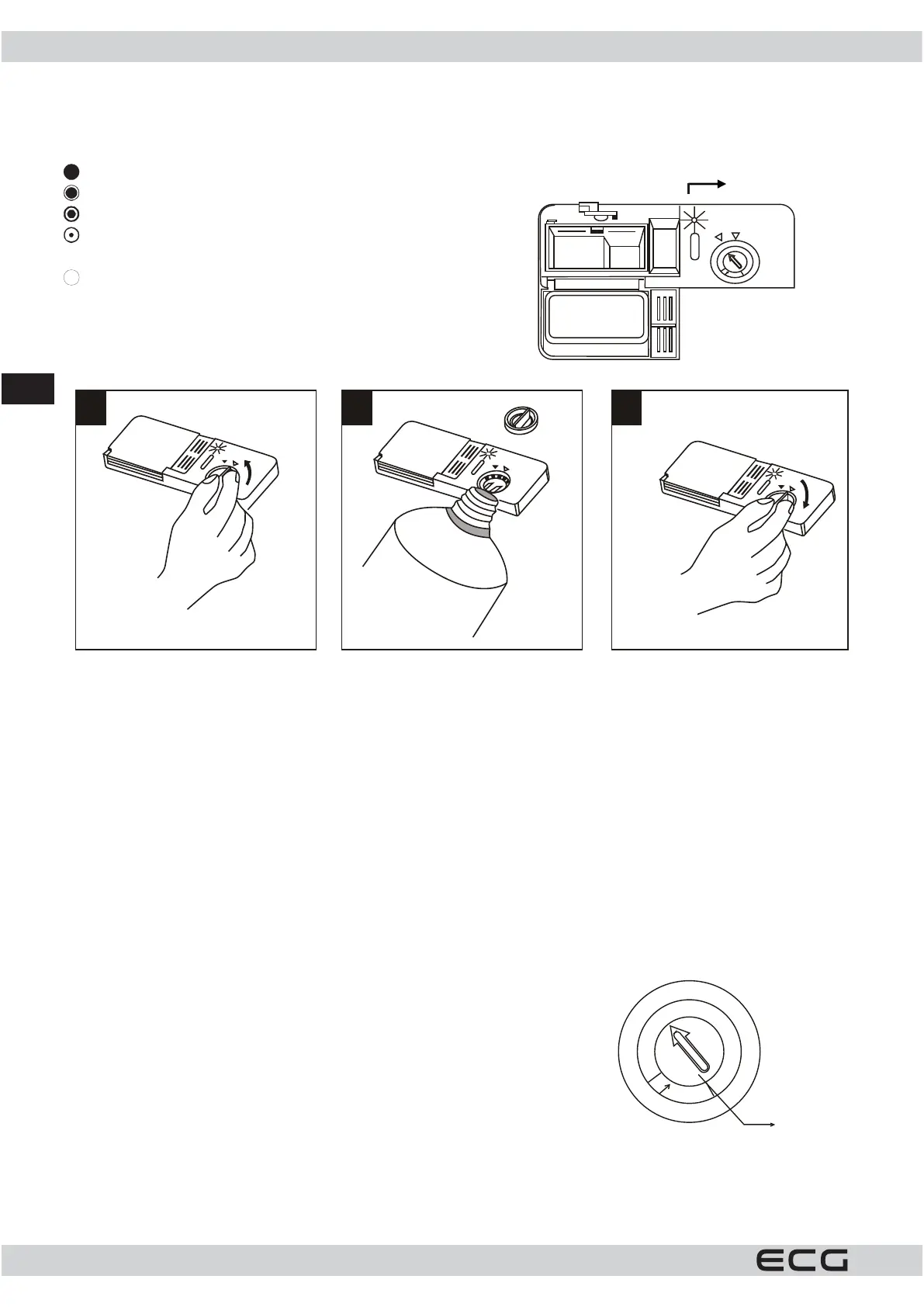 ECG