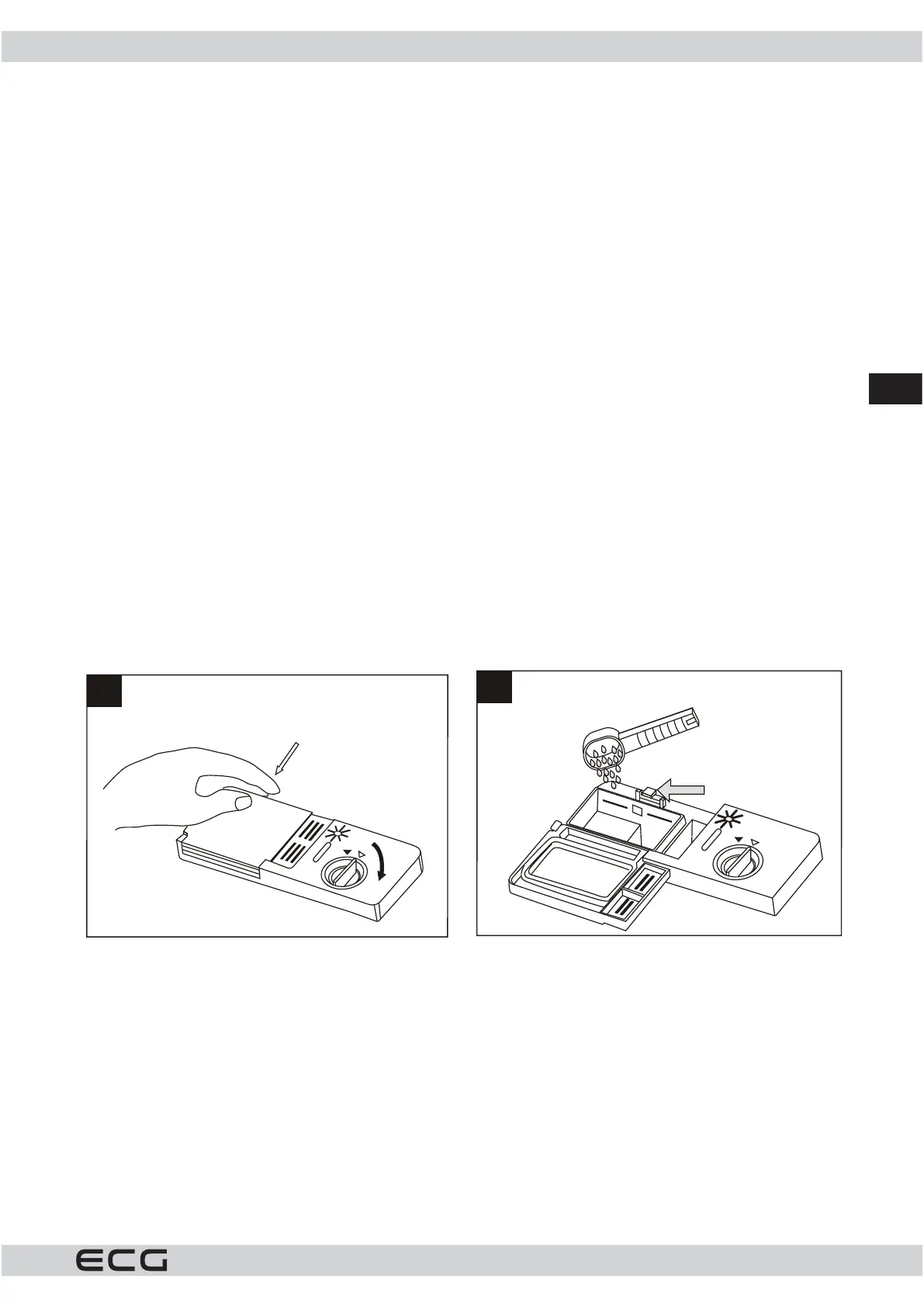 ECG