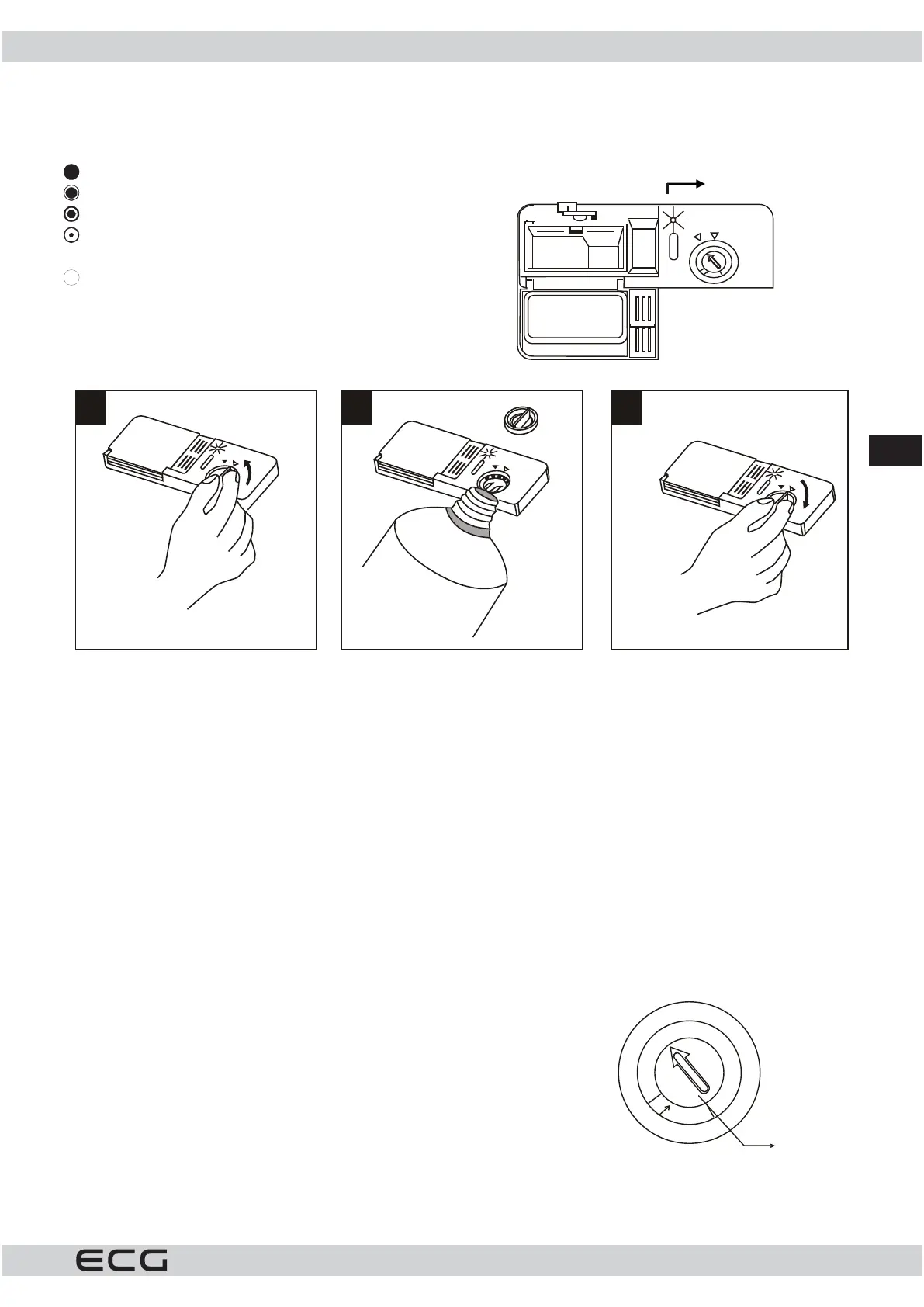 ECG