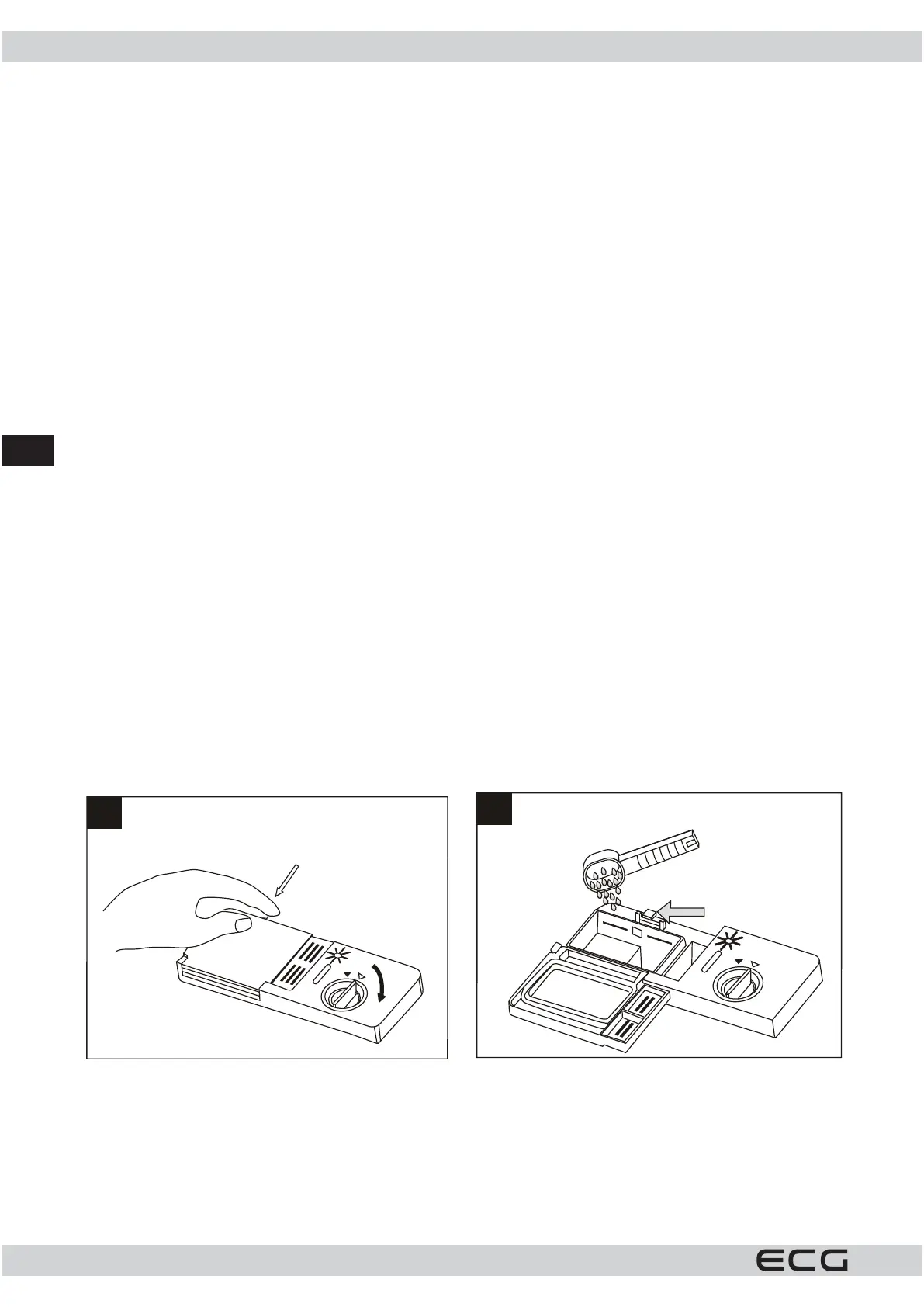 ECG