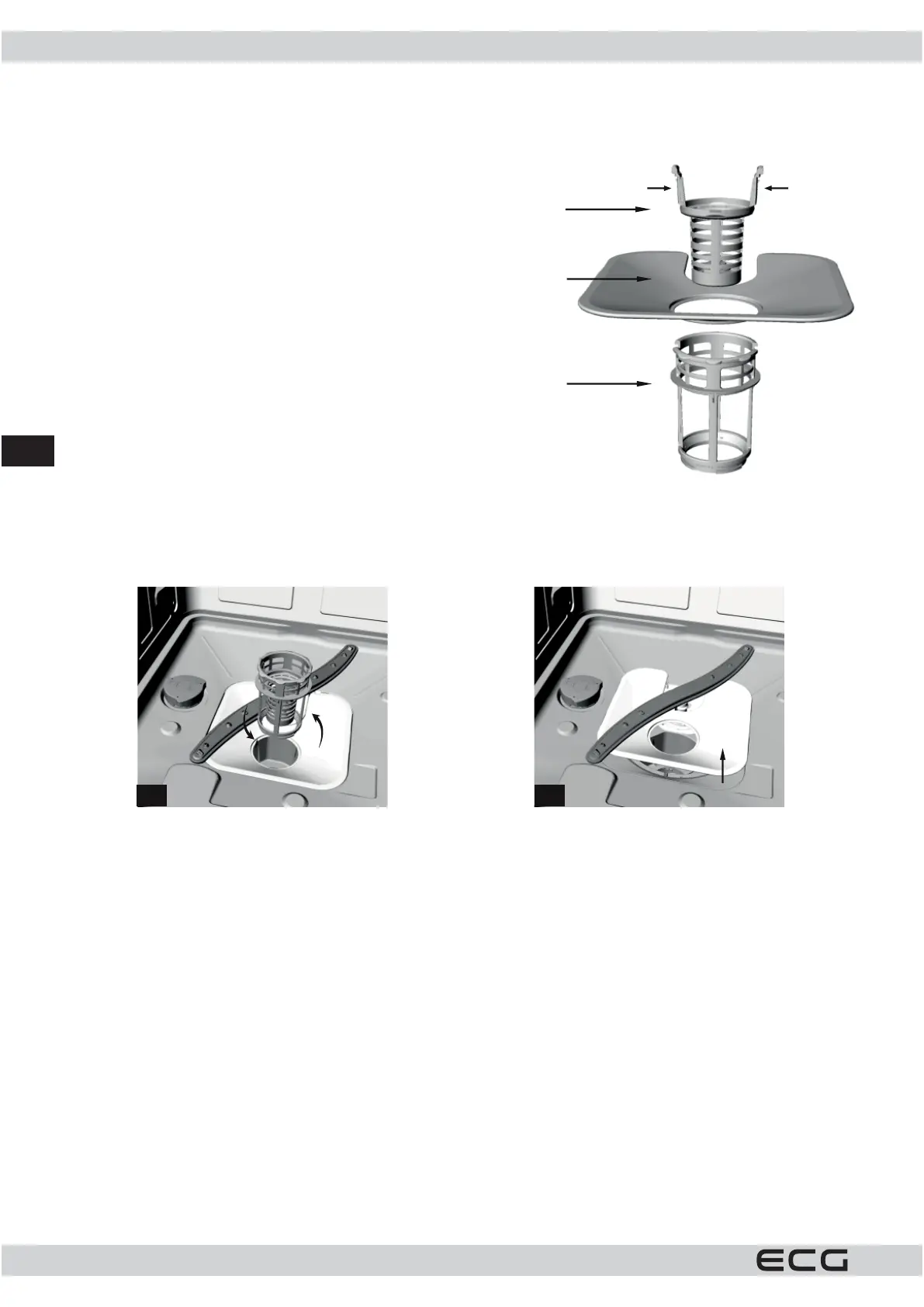 ECG