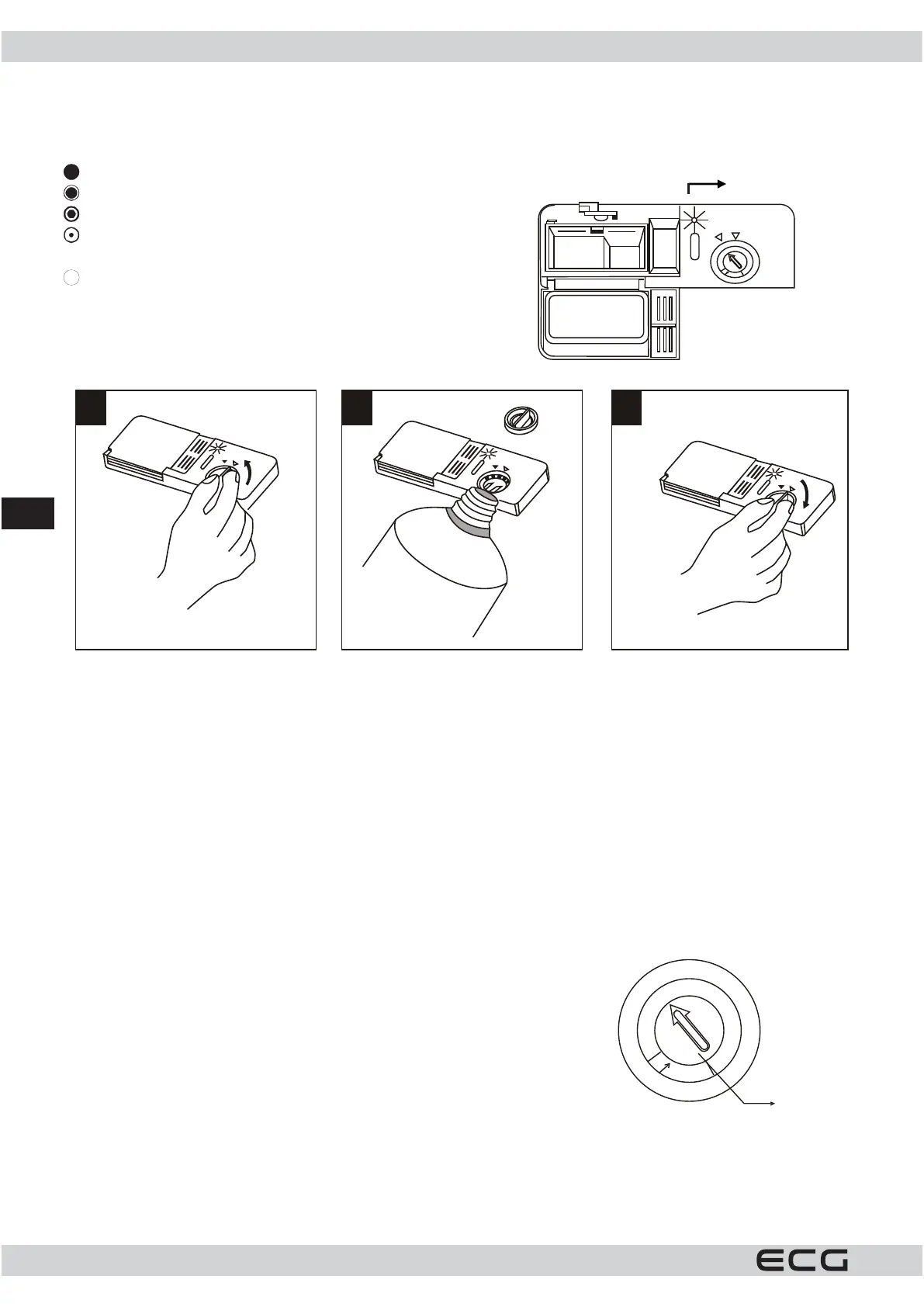 ECG