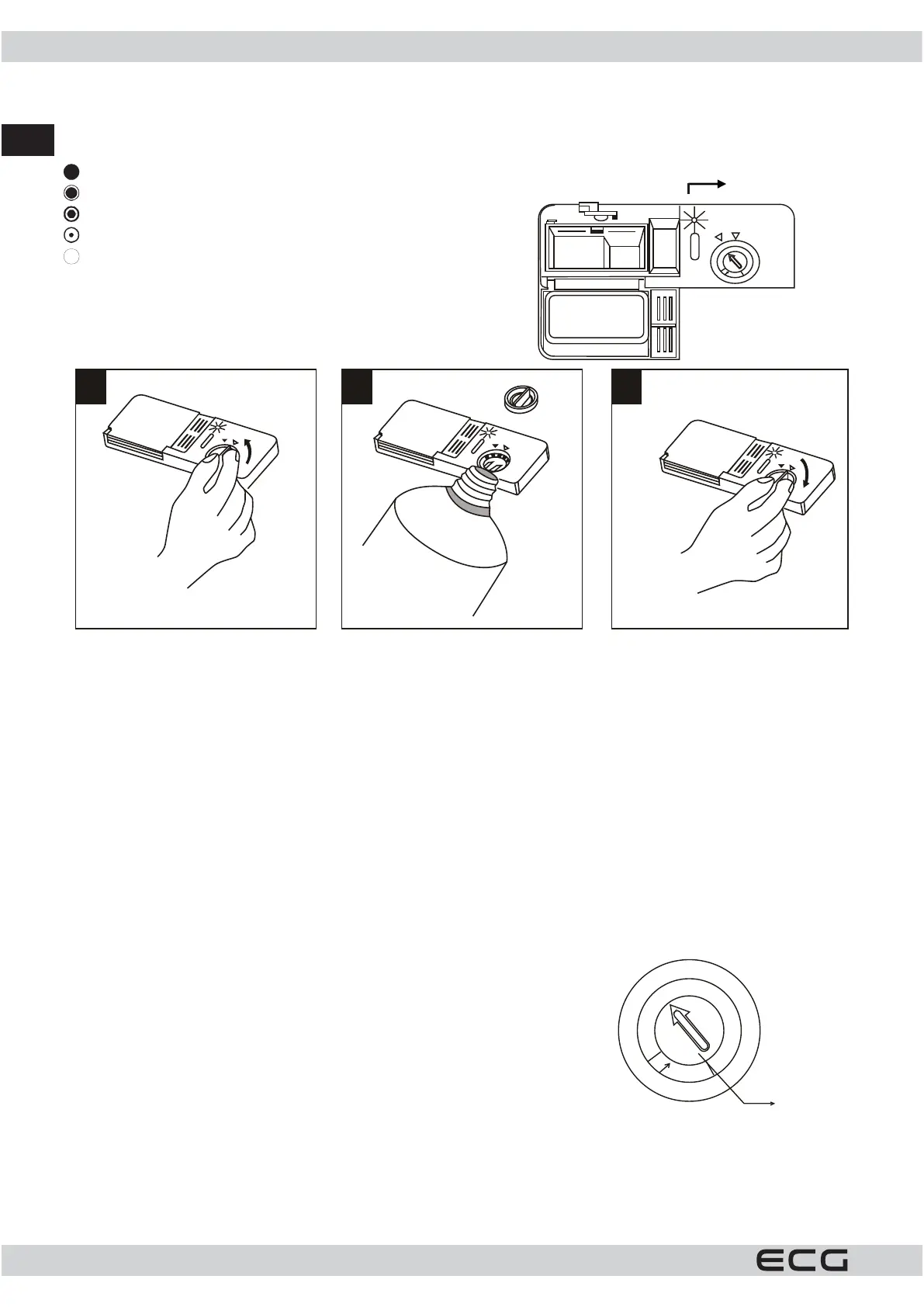 ECG