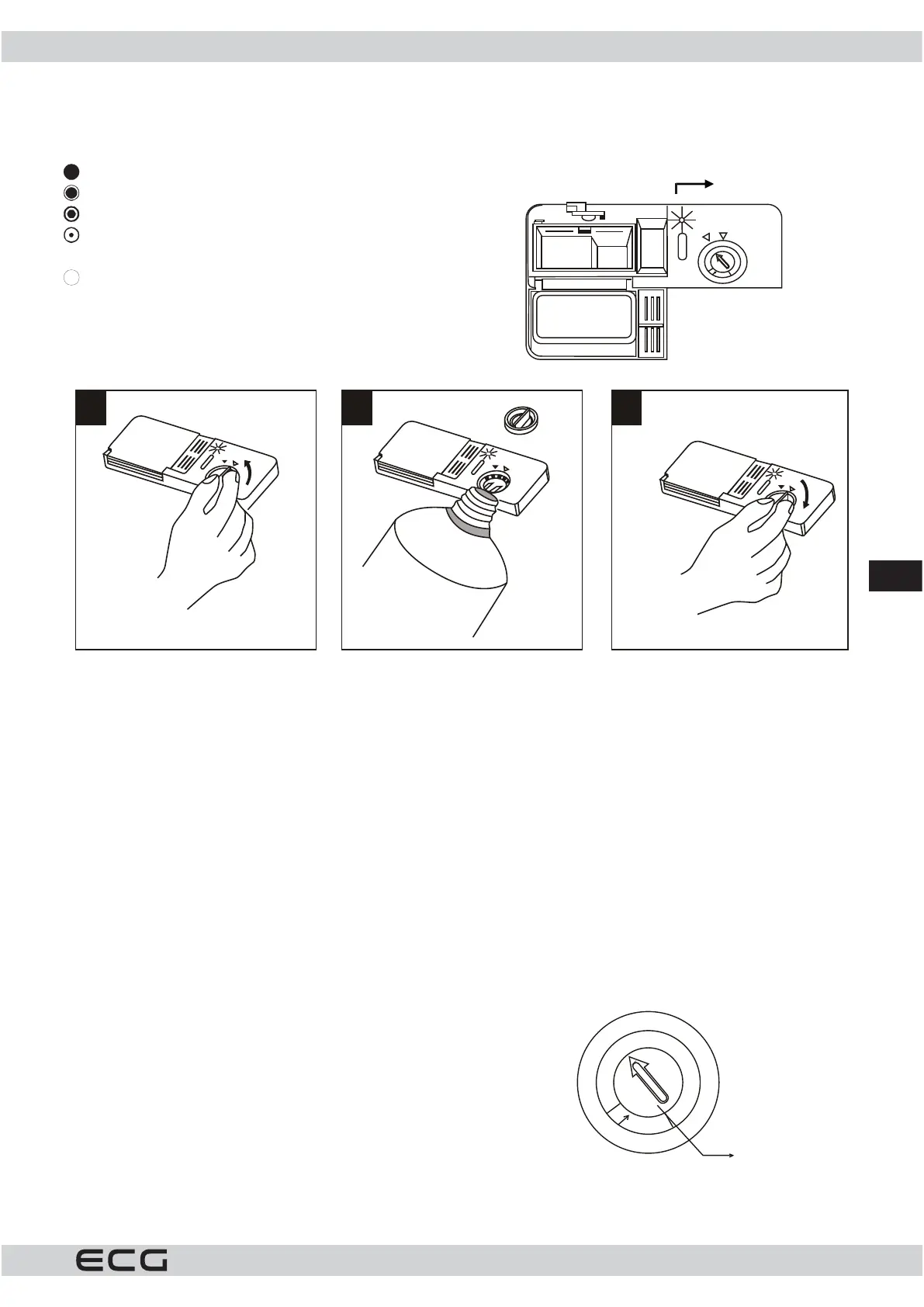 ECG