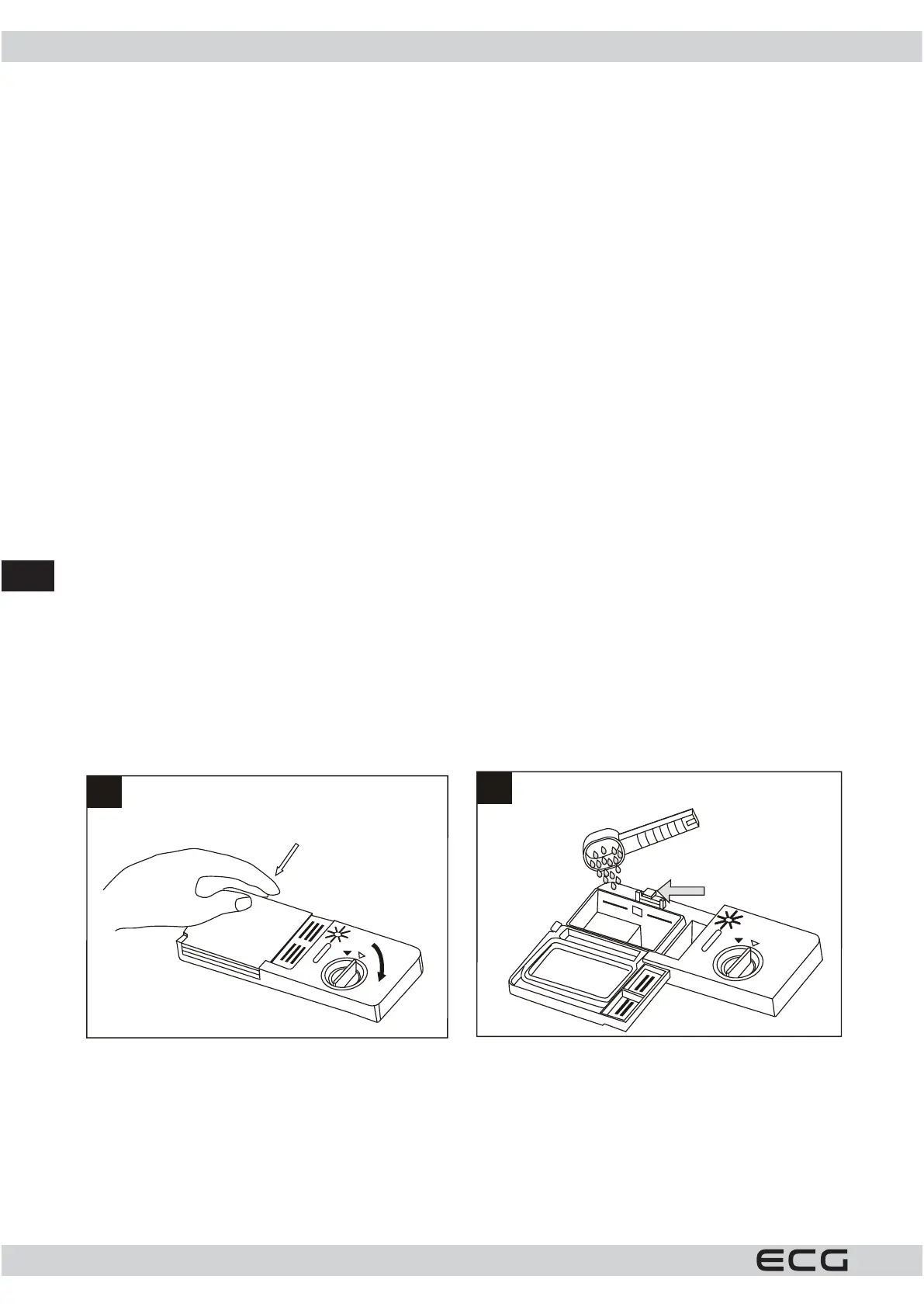 ECG