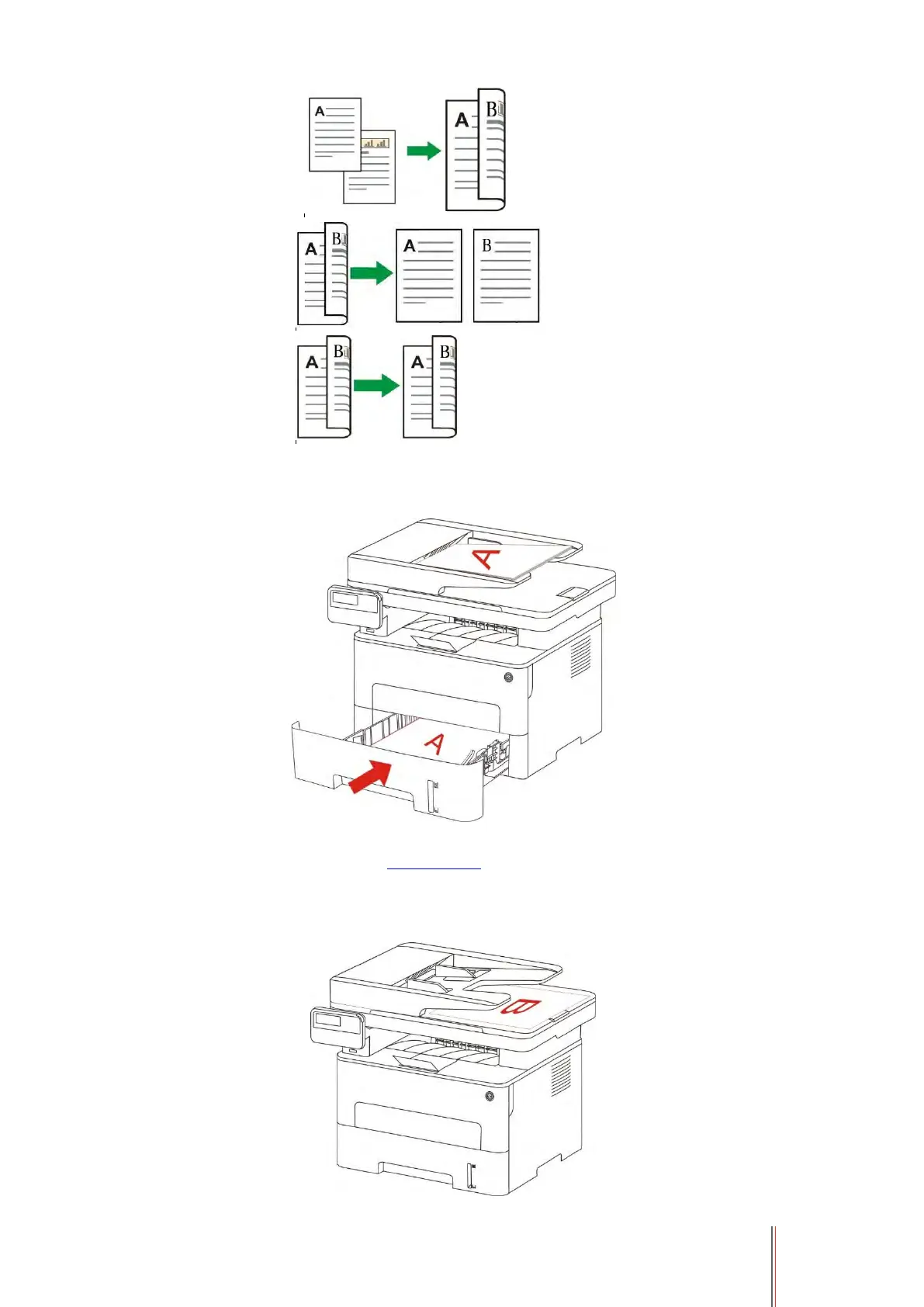 A
B
A
B
A
B
A
B
A
B
A
A
B