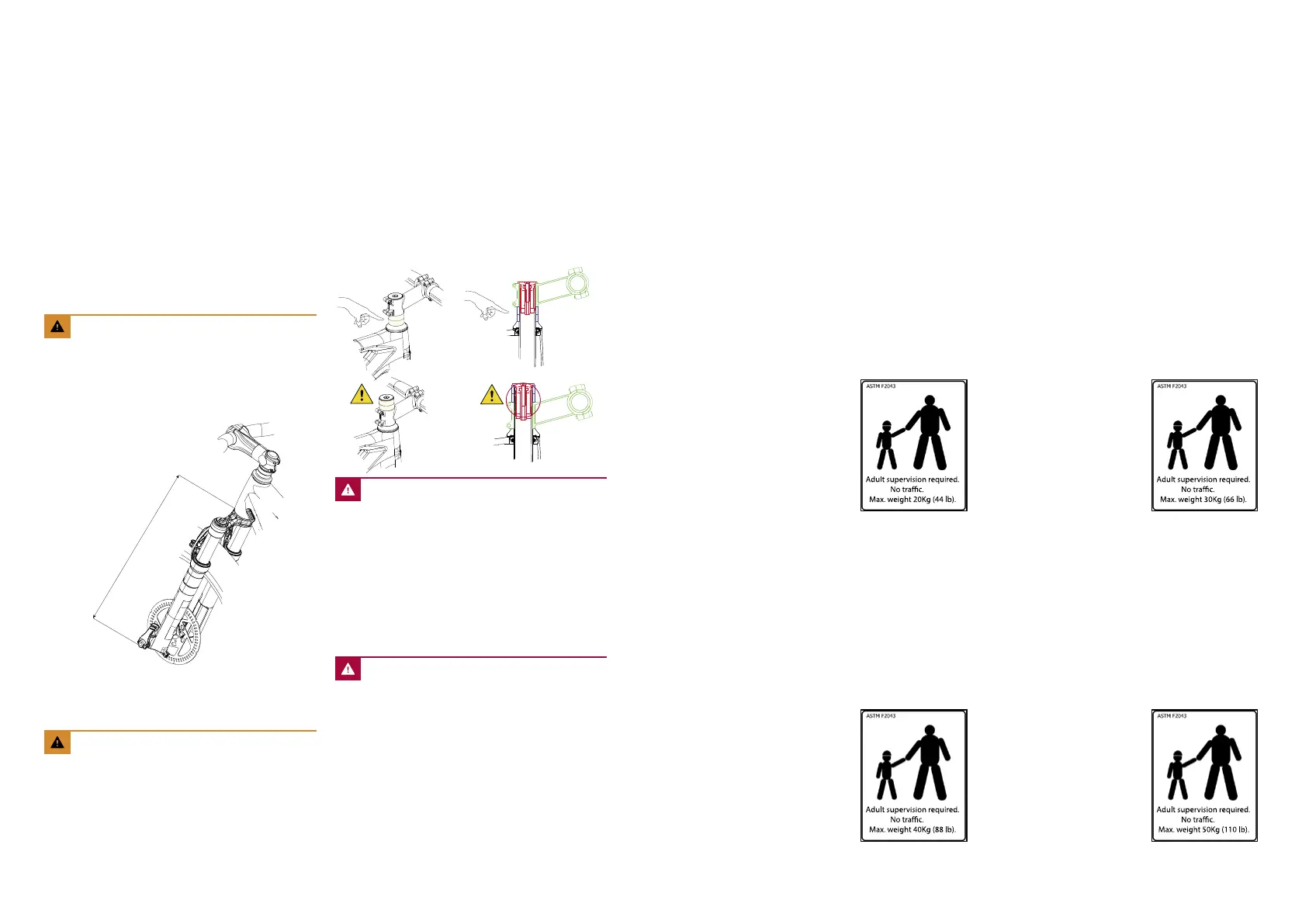 ASTM F2043

Adult supervision required.
No traffic.
Max. weight 20Kg (44 lb).

ASTM F2043

Adult supervision required.
No traffic.
Max. weight 30Kg (66 lb).

ASTM F2043

Adult supervision required.
No traffic.
Max. weight 40Kg (88 lb).

ASTM F2043

Adult supervision required.
No traffic.
Max. weight 50Kg (110 lb).