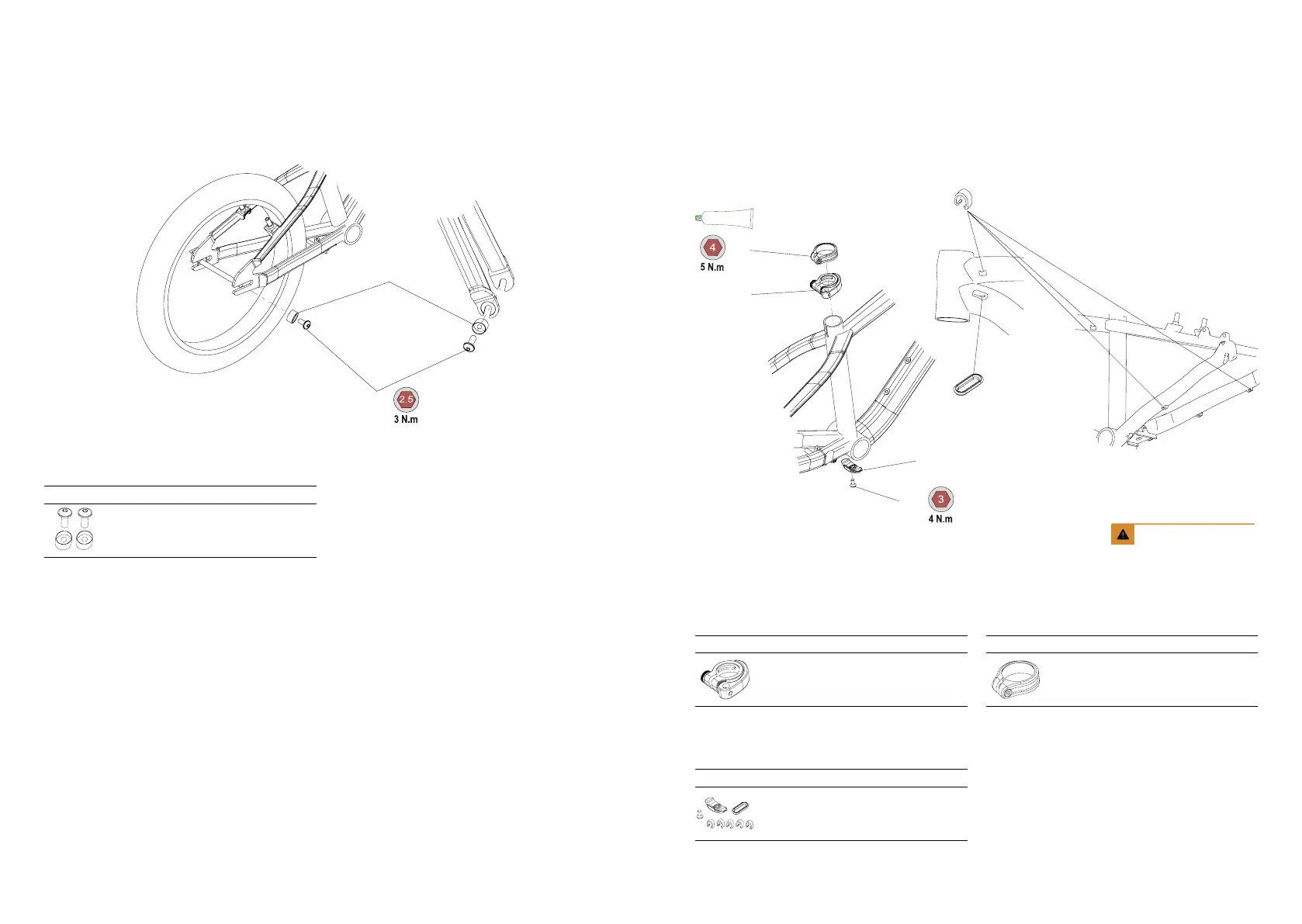 2.5
3 N.m

4
5 N.m

3
4 N.m