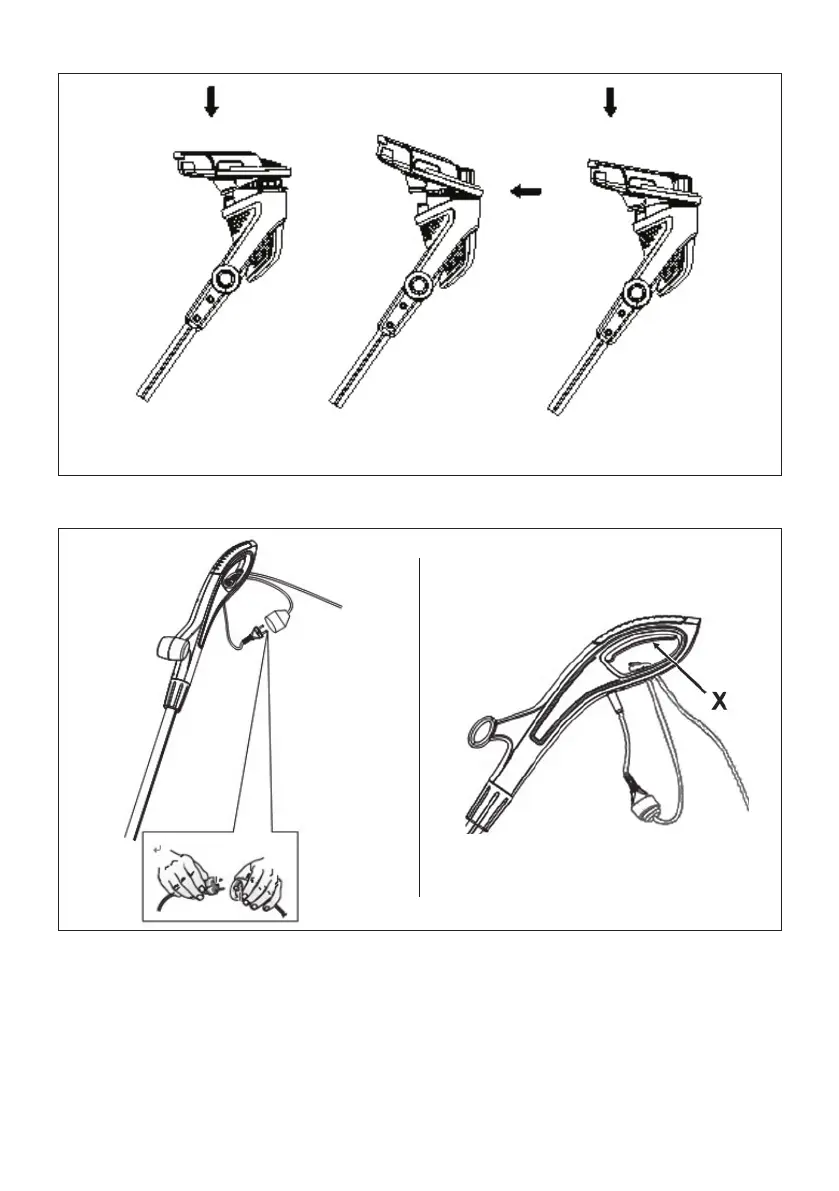 X