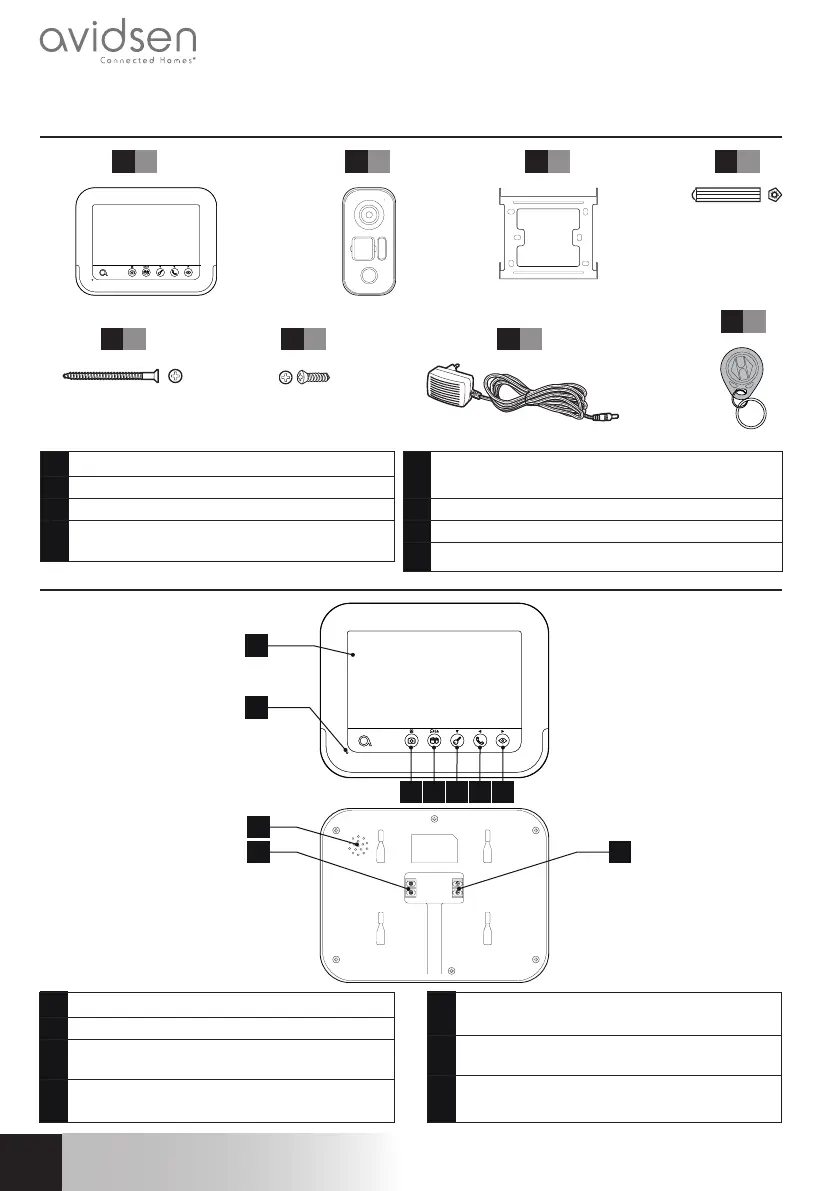 avidsen
Connected Homes®