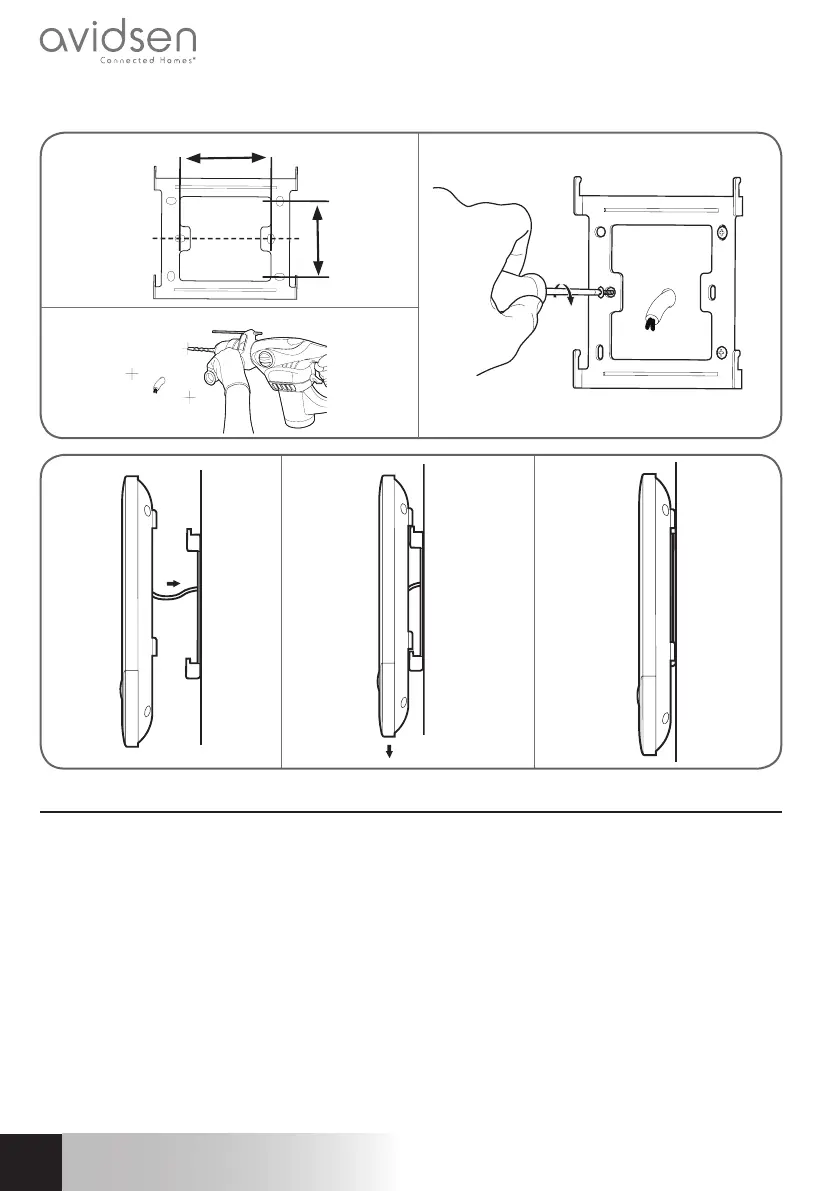 avidsen
Connected Homes®