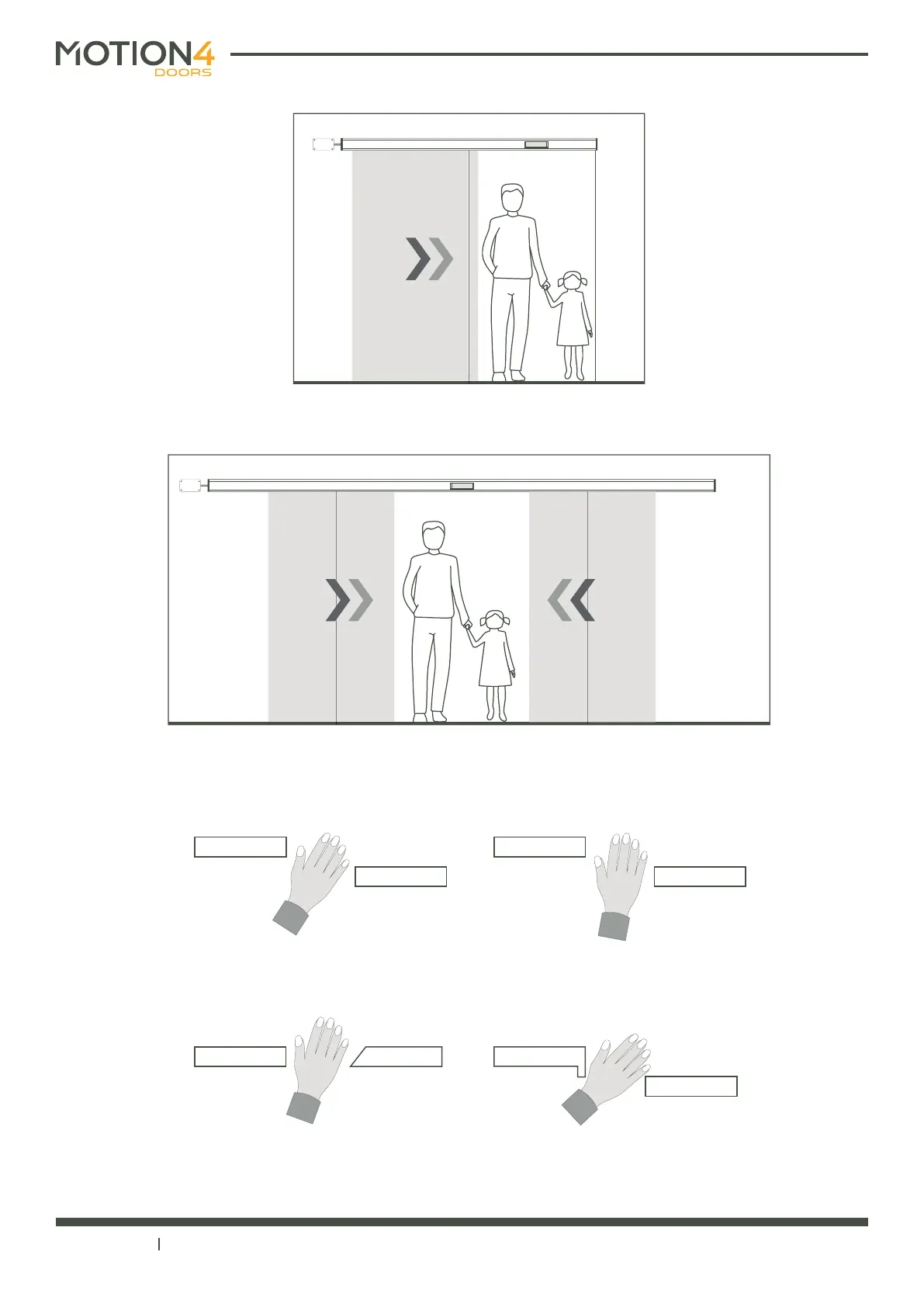 MOTION4
DOORS