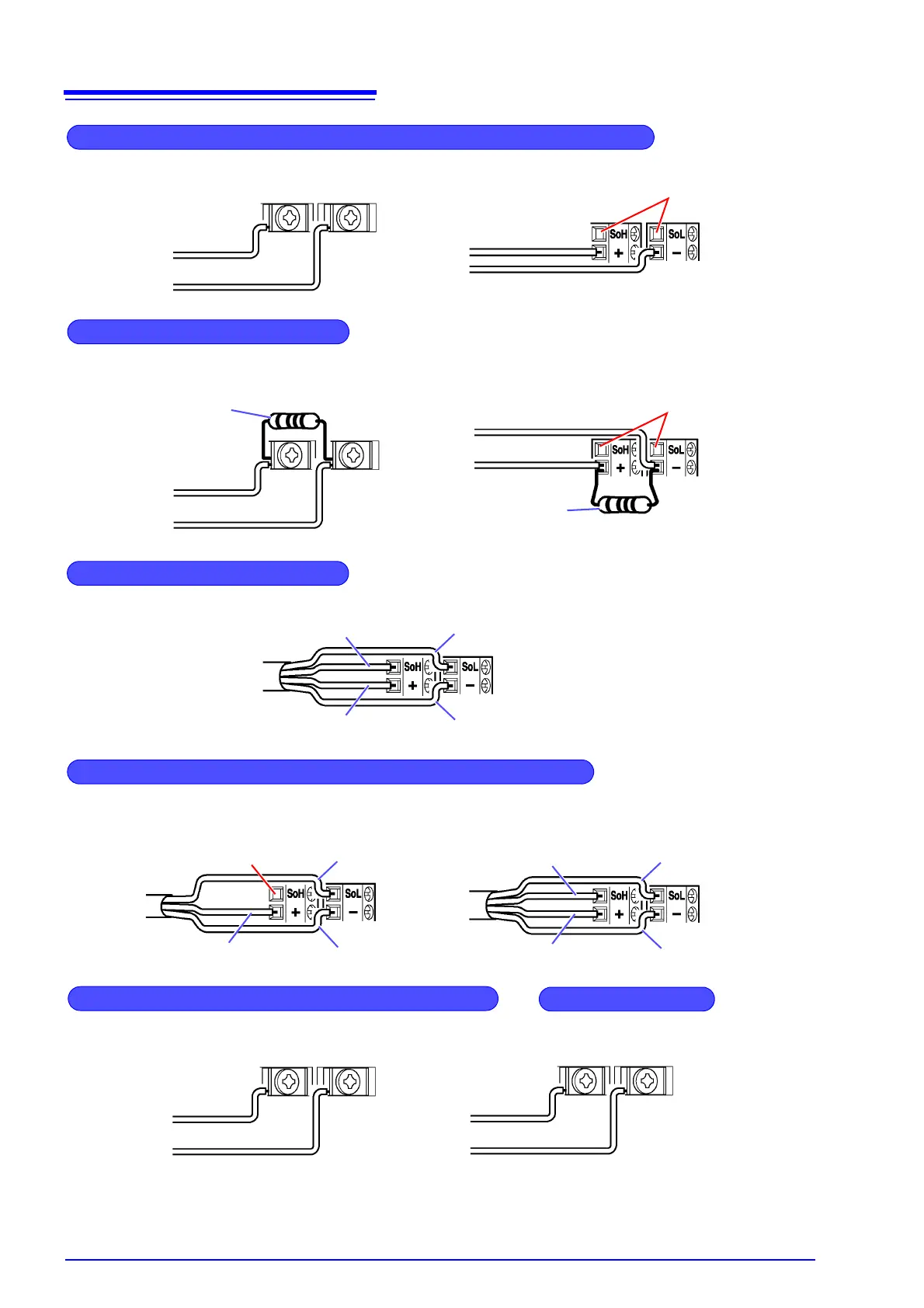 SoH
+
SoL
−

SoH
+
SoL
−

SoH
+
SoL
−

SoH
+
SoL
−

SoH
+
SoL
−