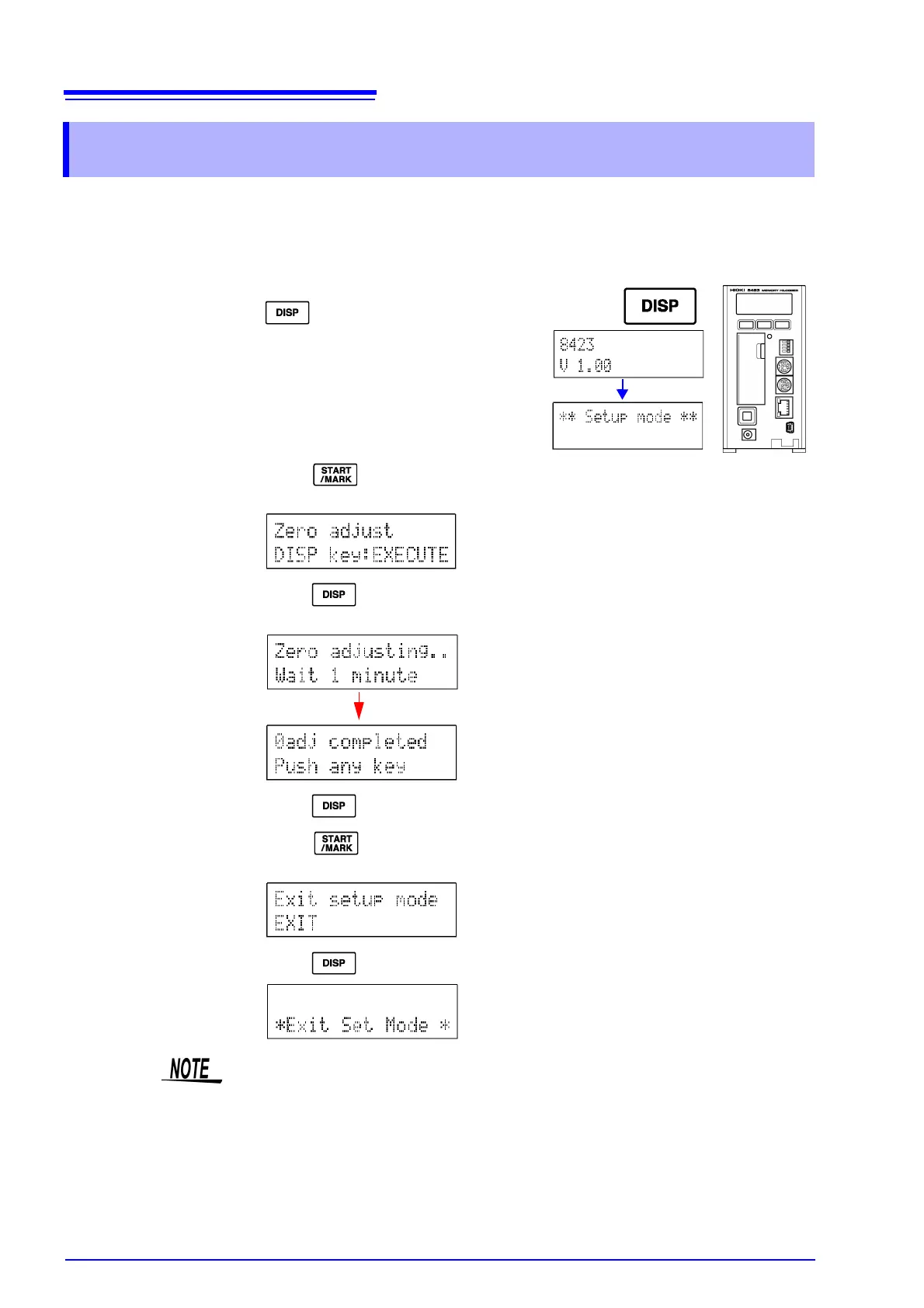 DISP

DISP

8423
V 1.00

** Setup mode **

HIOKI 8423 MEMORY HiLOGGER

START /MARK

Zero adjust
DISP key:EXECUTE

DISP

Zero adjusting..
Wait 1 minute

0adj completed
Push any key

DISP

START /MARK

Exit setup mode
EXIT

DISP

*Exit Set Mode *

NOTE