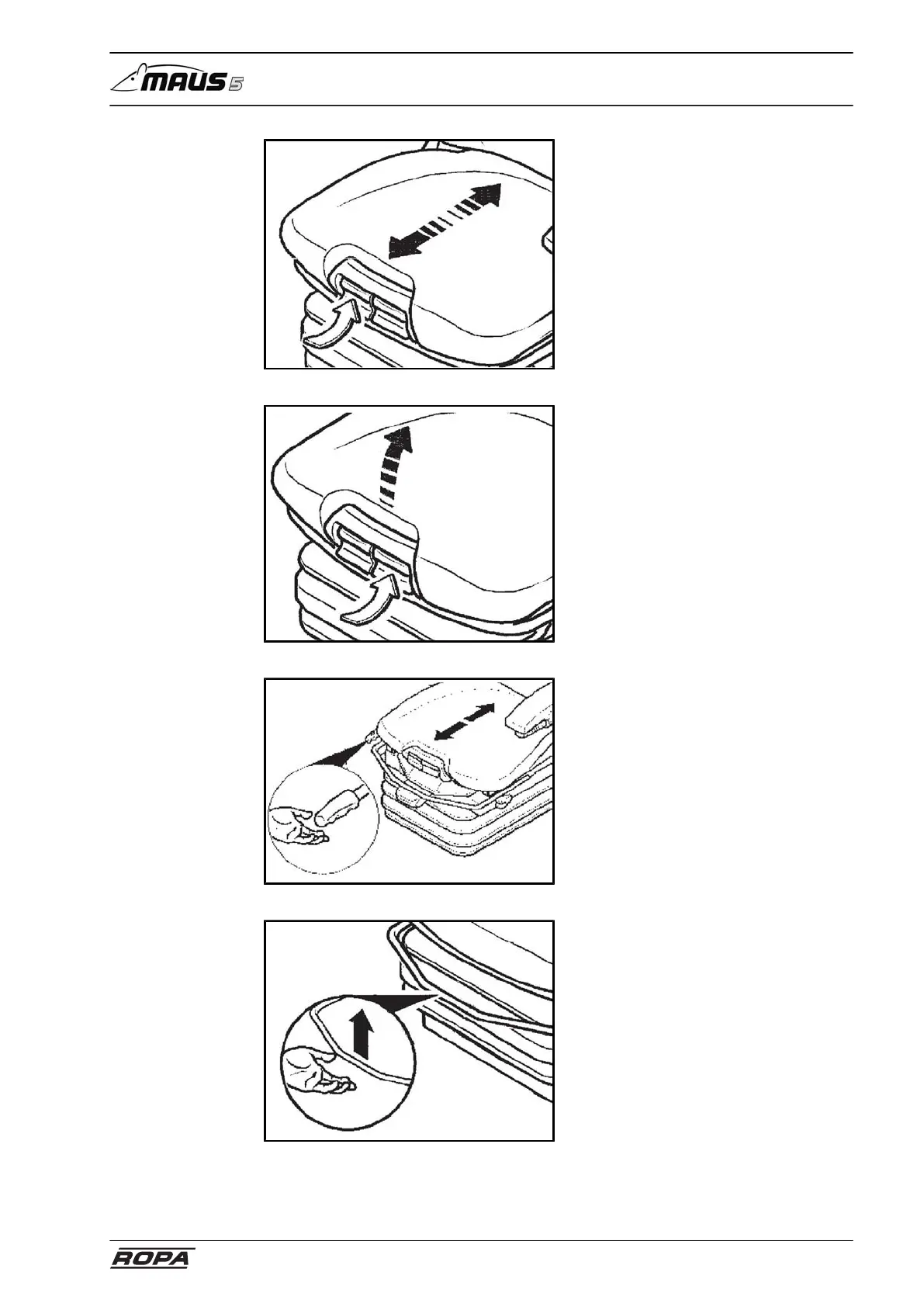 MAUS 5

ROPA