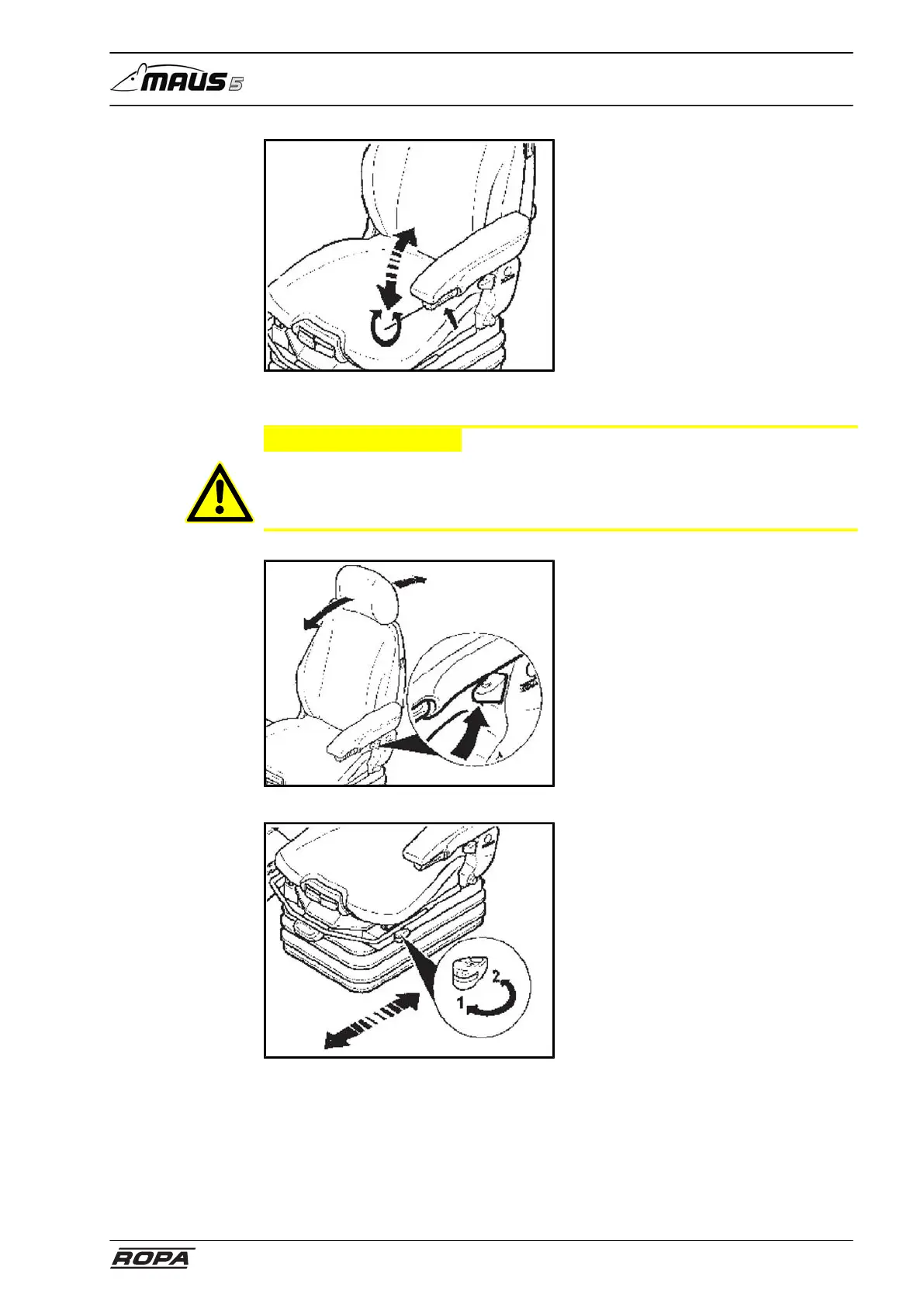 MAUS 5

1
2

ROPA