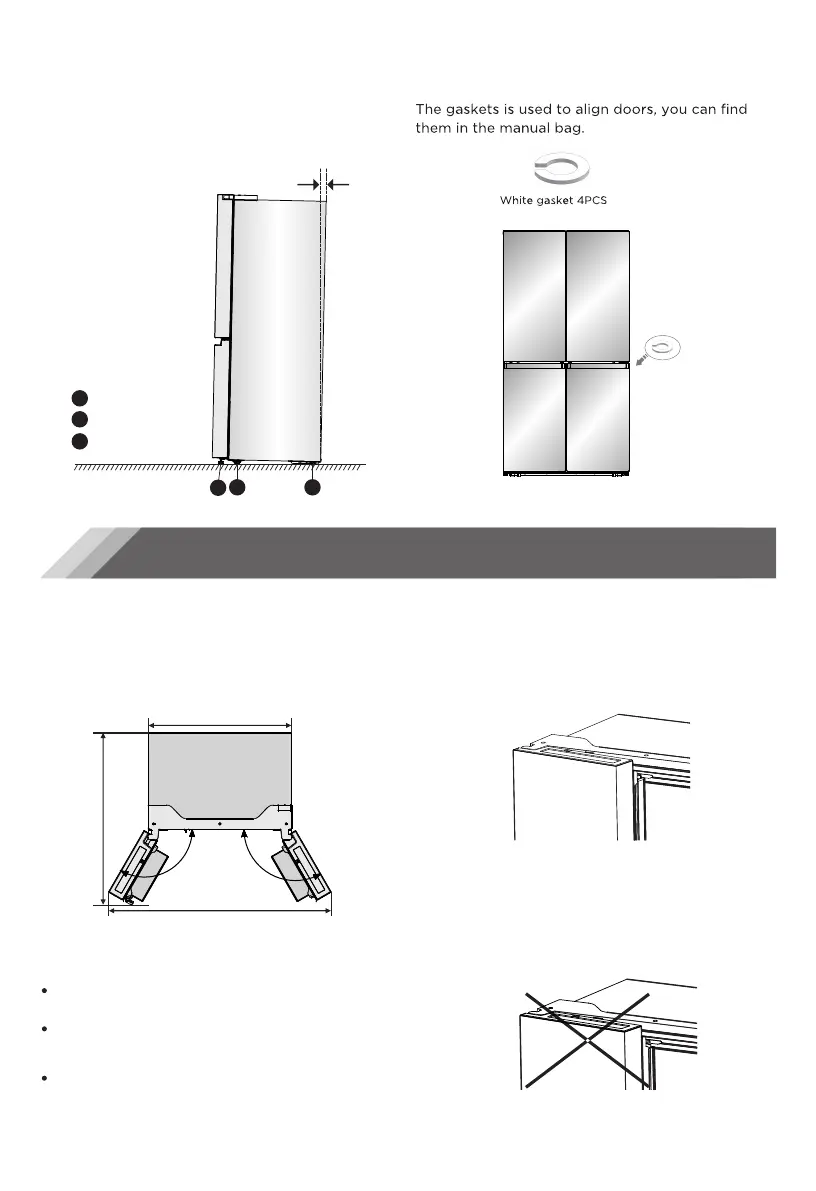 The gaskets is used to align doors, you can find them in the manual bag.

White gasket 4PCS