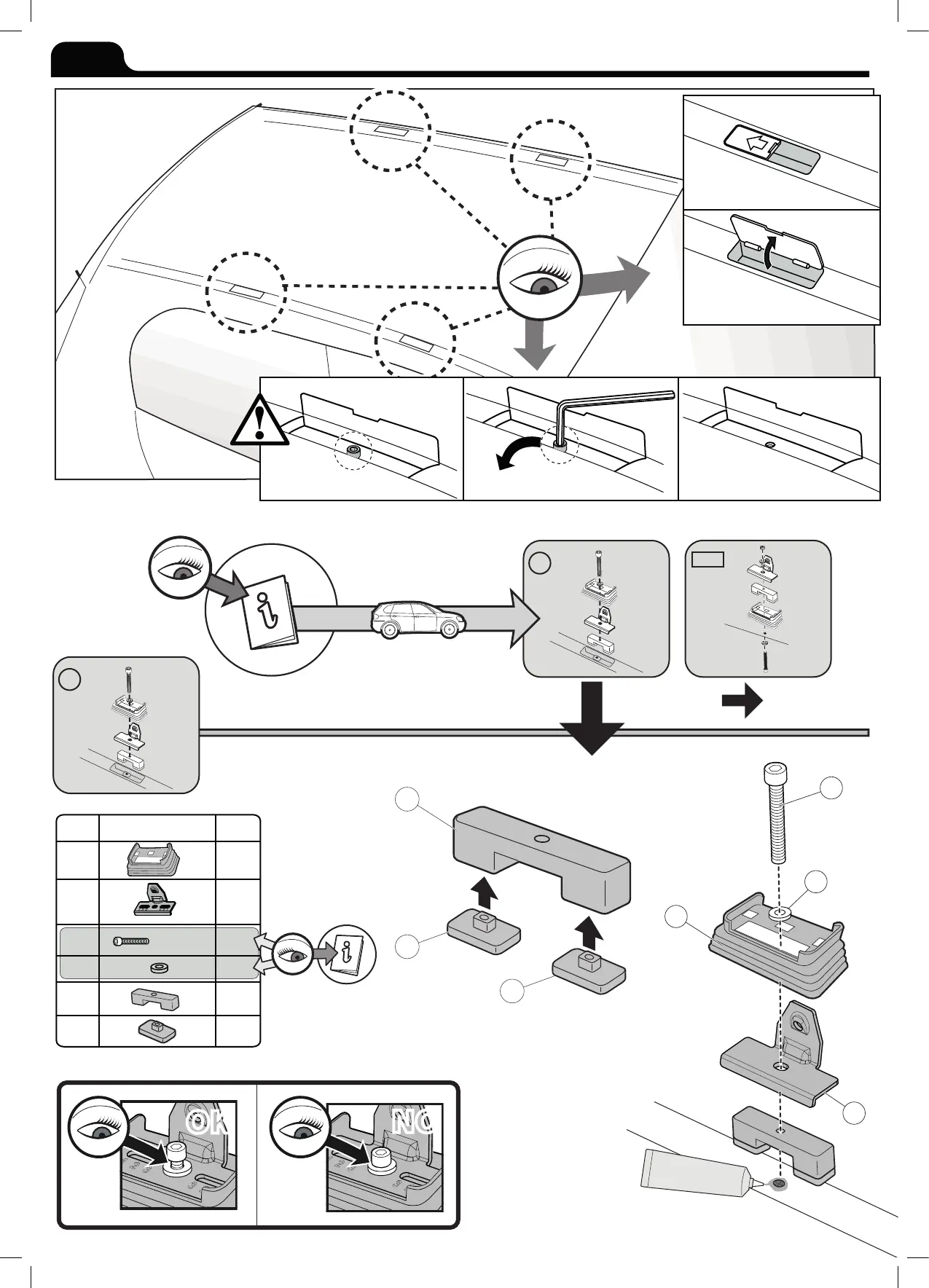 OK

NO