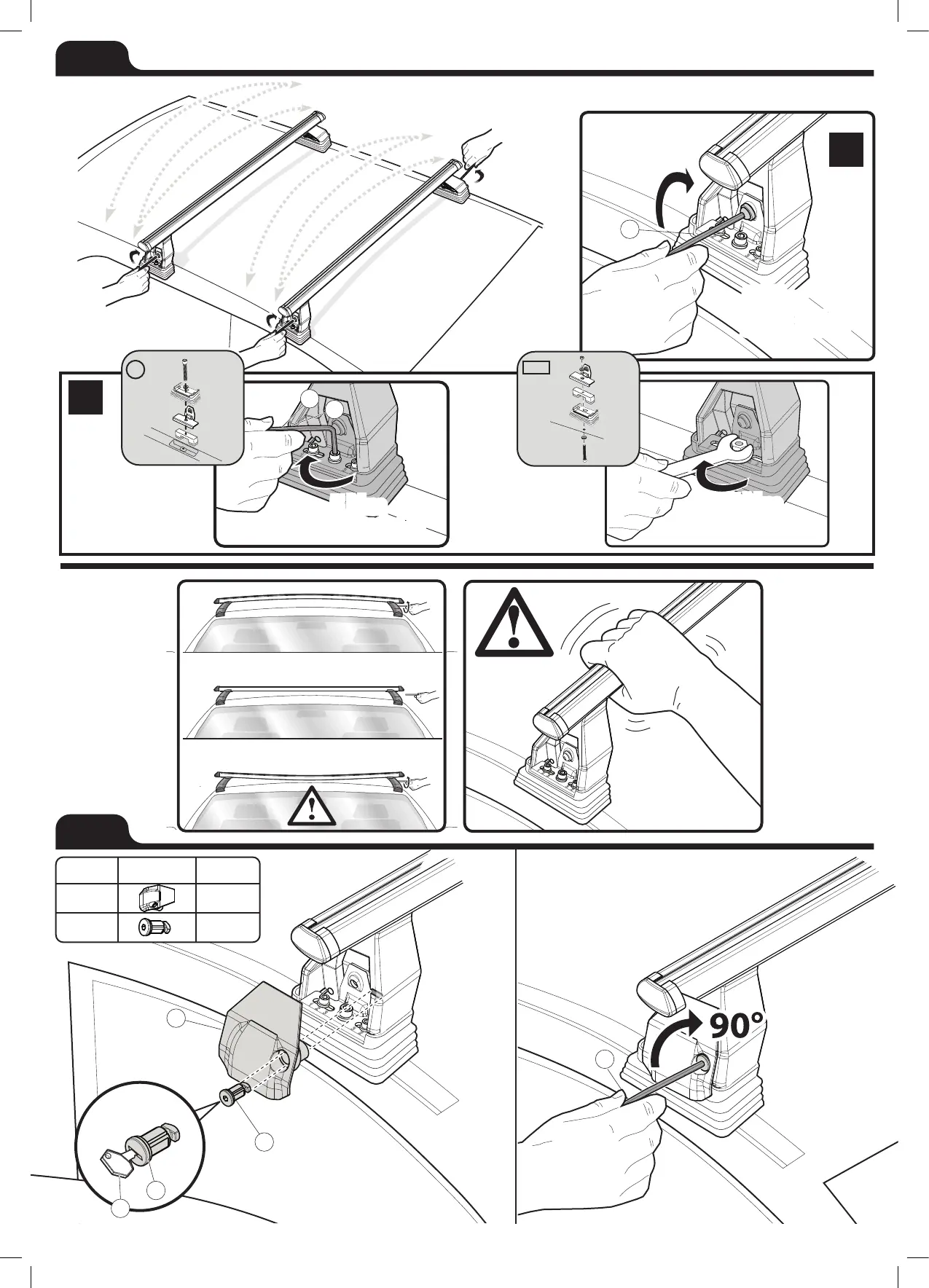 90°