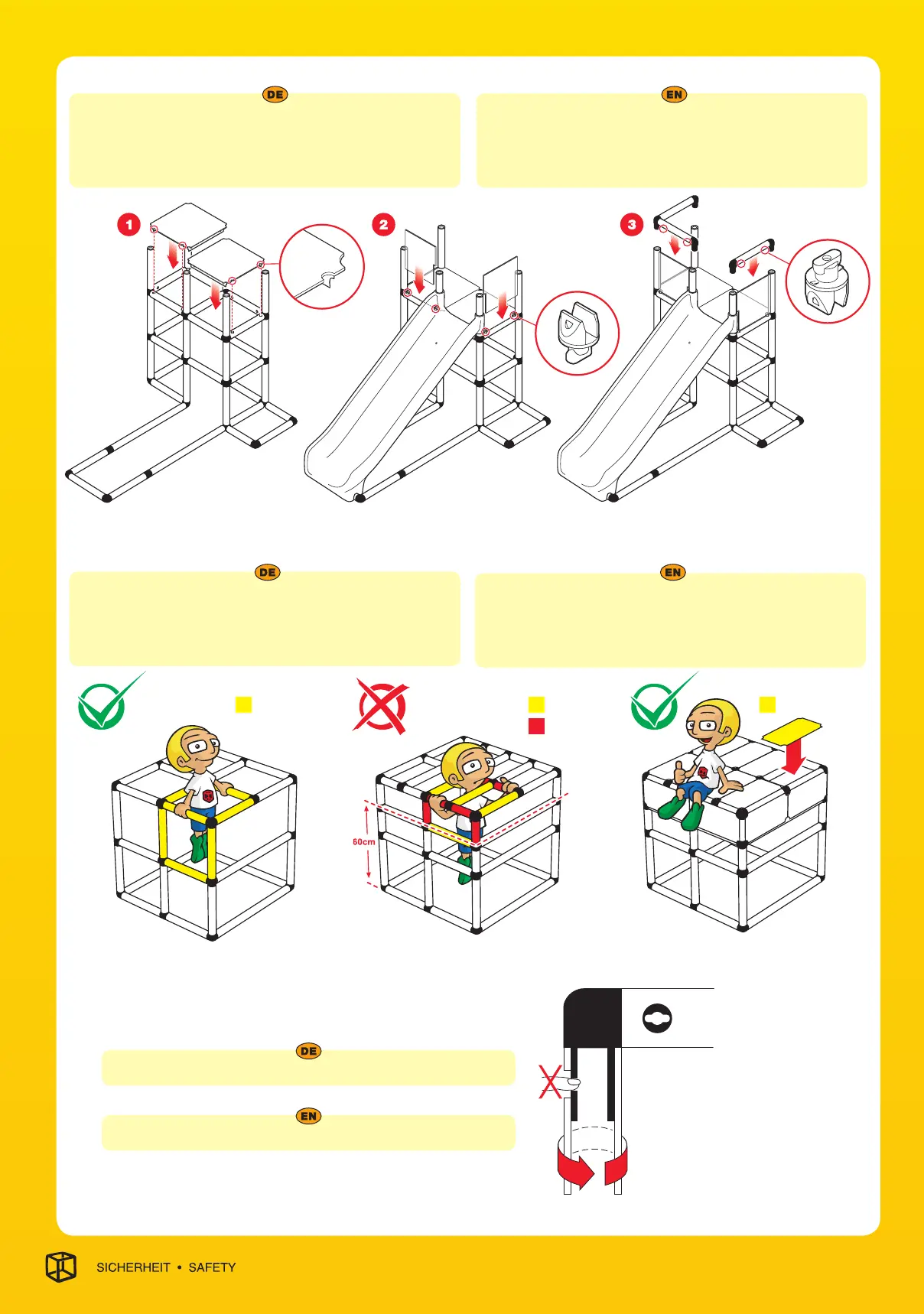 DE

EN

1

2

3

DE

EN

60cm

DE

EN

SICHERHEIT • SAFETY