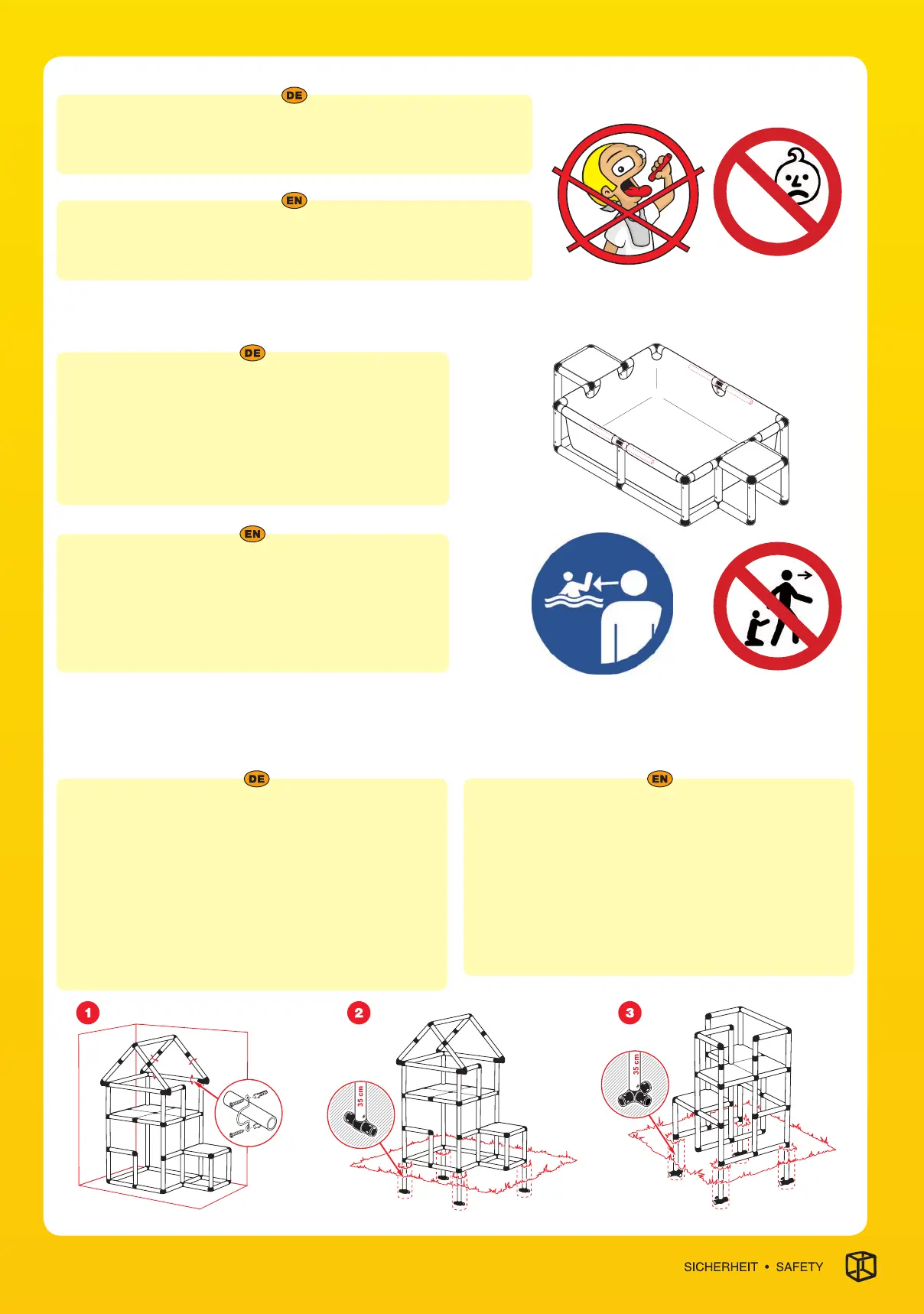 DE

EN

DE

EN

DE

EN

1

2

35 cm

3

35 cm

SICHERHEIT • SAFETY