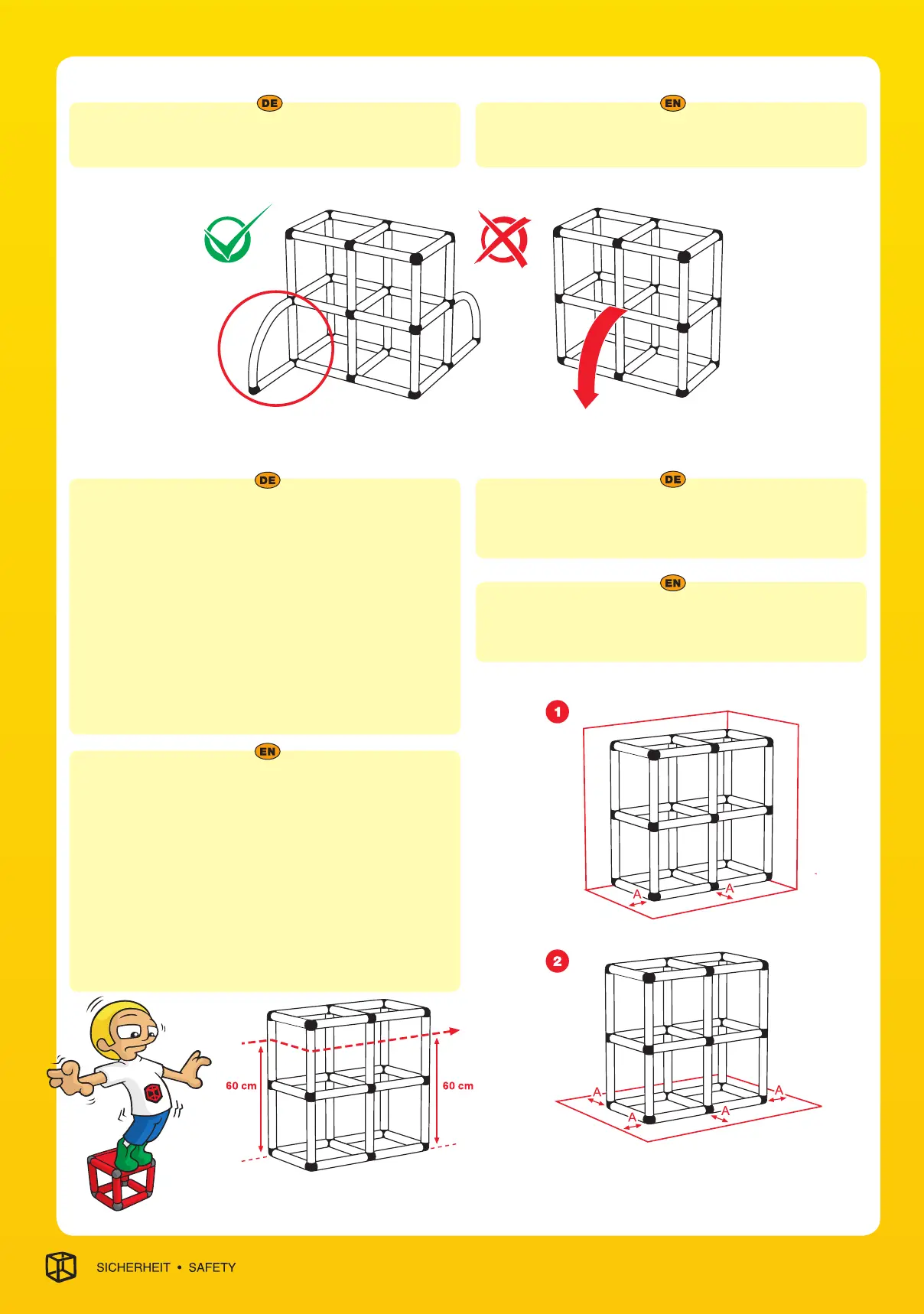 DE

EN

DE

DE

EN

EN

1

A

A

2

A

A

A

A

60 cm

60 cm

SICHERHEIT • SAFETY