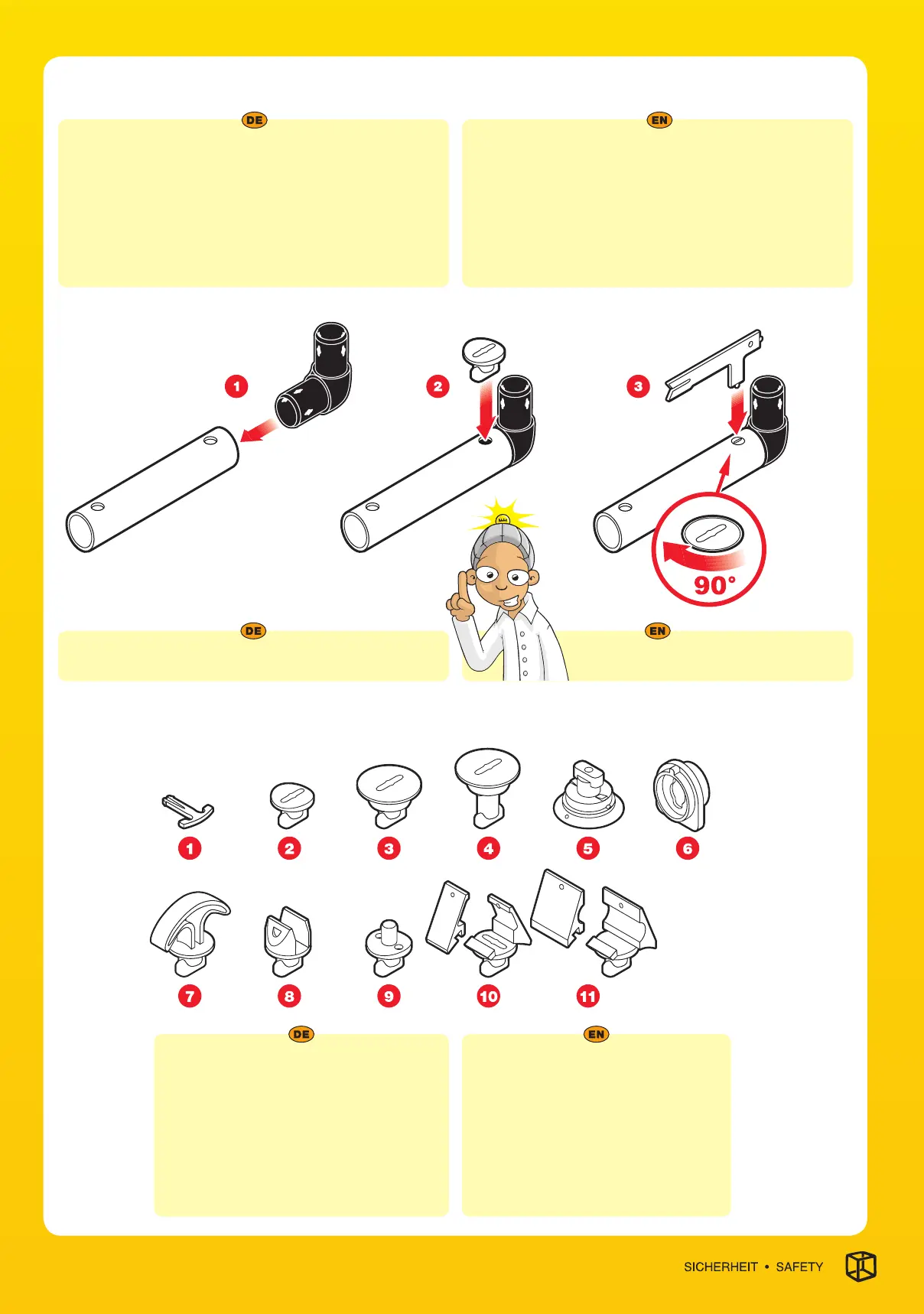 DE

EN

1

2

3

90°

DE

EN

1 2 3 4 5 6

7 8 9 10 11

DE

EN

SICHERHEIT • SAFETY