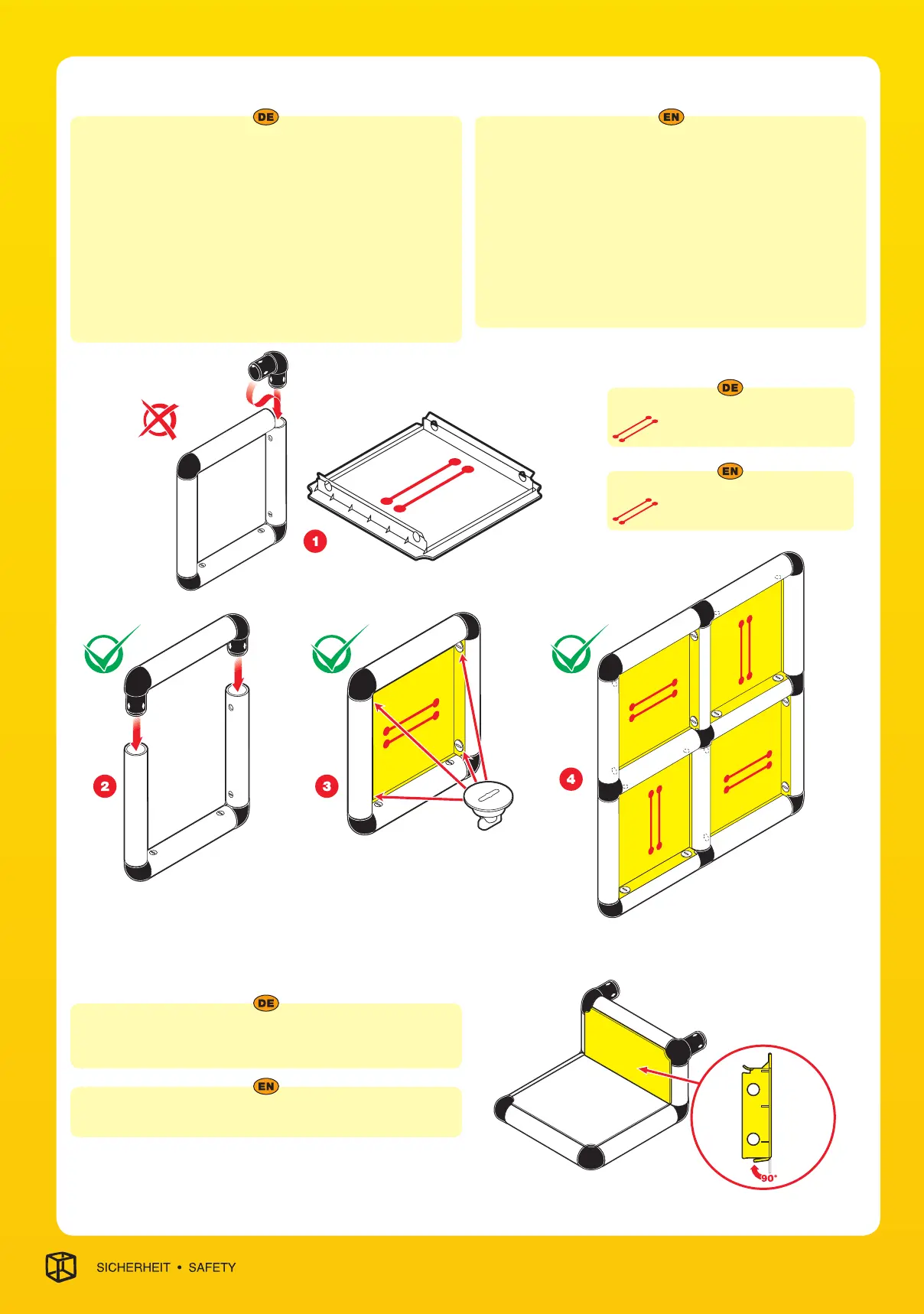 DE

EN

DE

EN

1

2

3

4

DE

EN

90°

SICHERHEIT • SAFETY