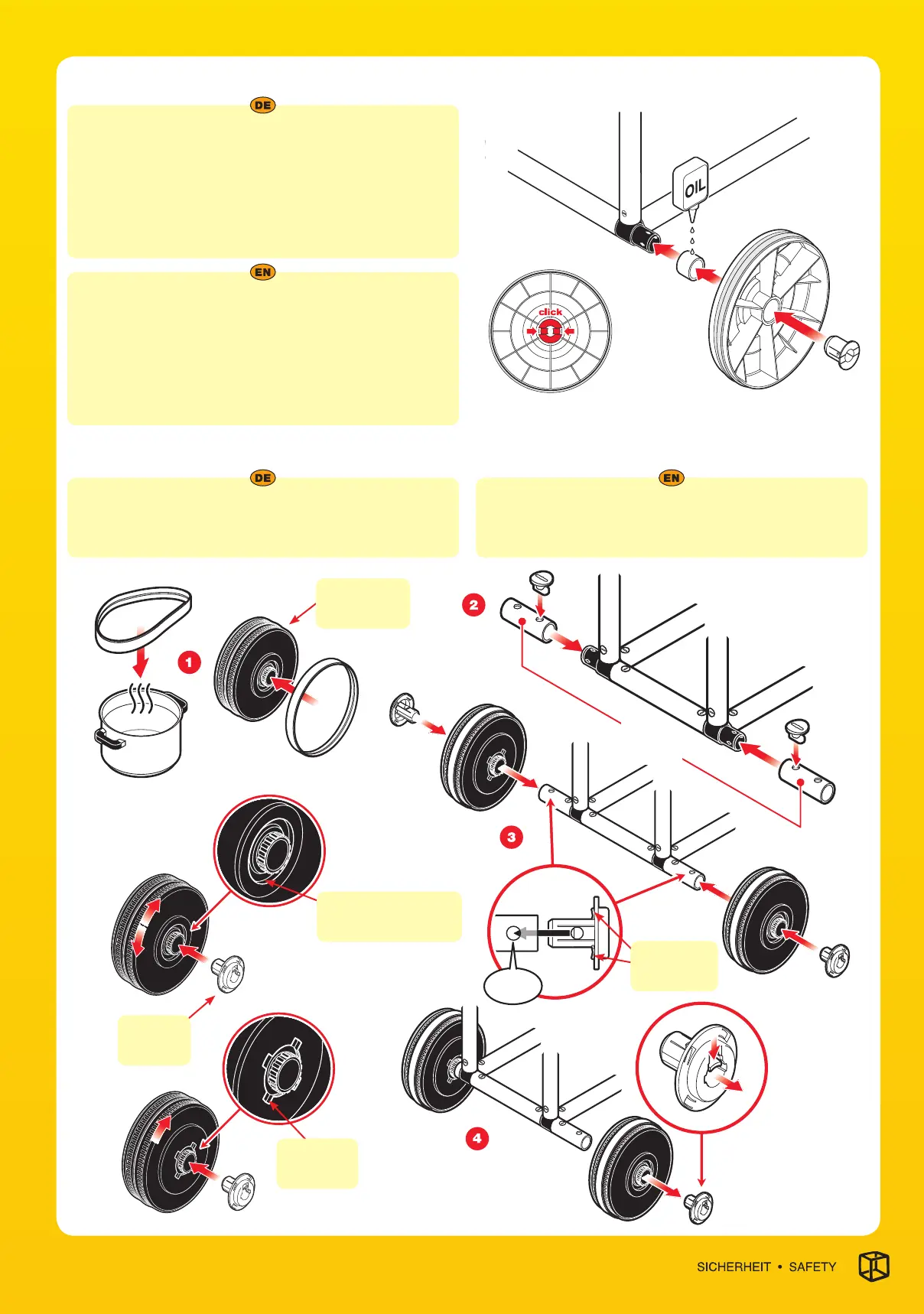 DE

EN

OIL

click

DE

EN

1

2

3

4

SICHERHEIT • SAFETY