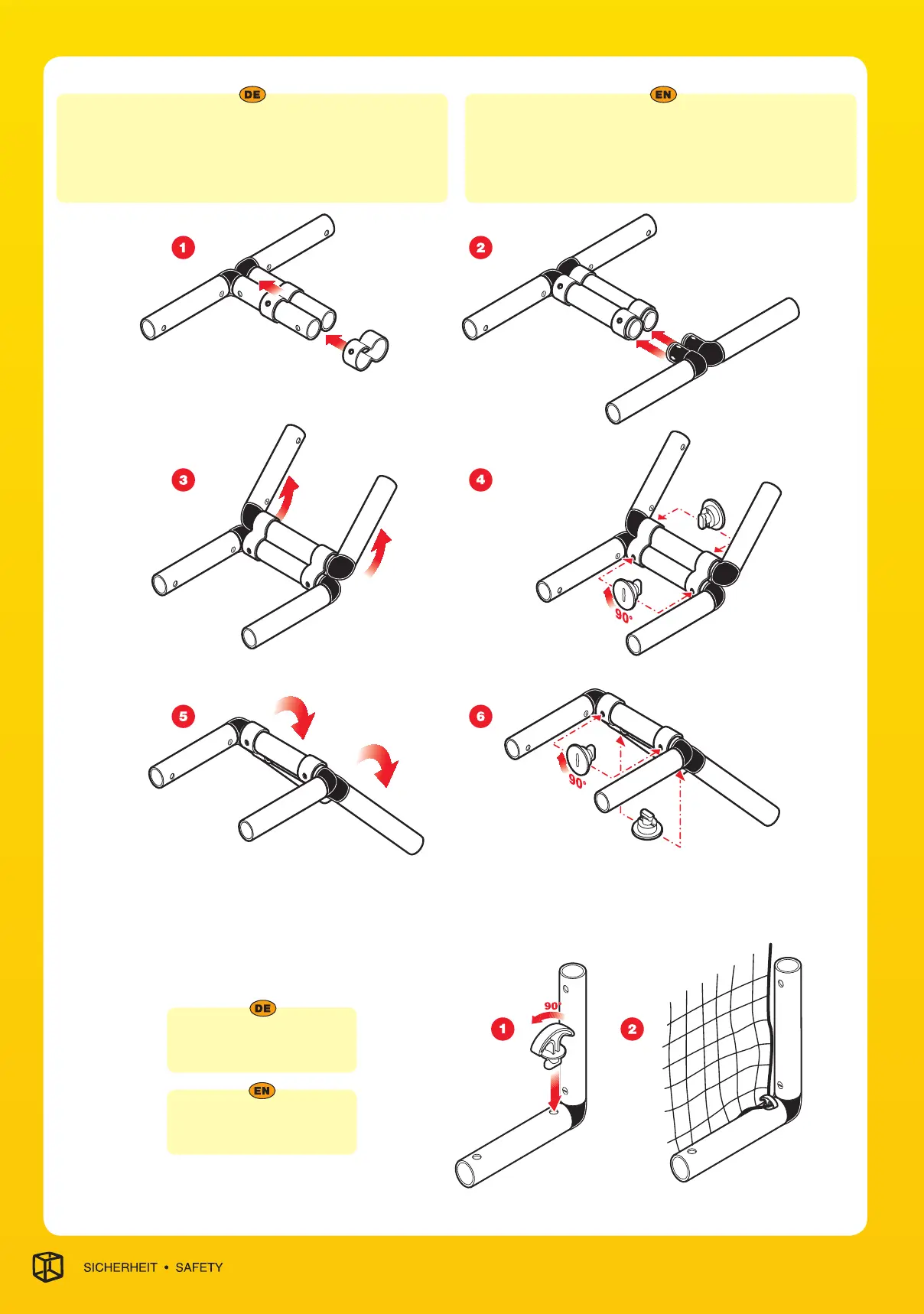 DE

EN

1

2

3

4

90°

5

6

90°

DE

EN

1

90°

2

SICHERHEIT • SAFETY