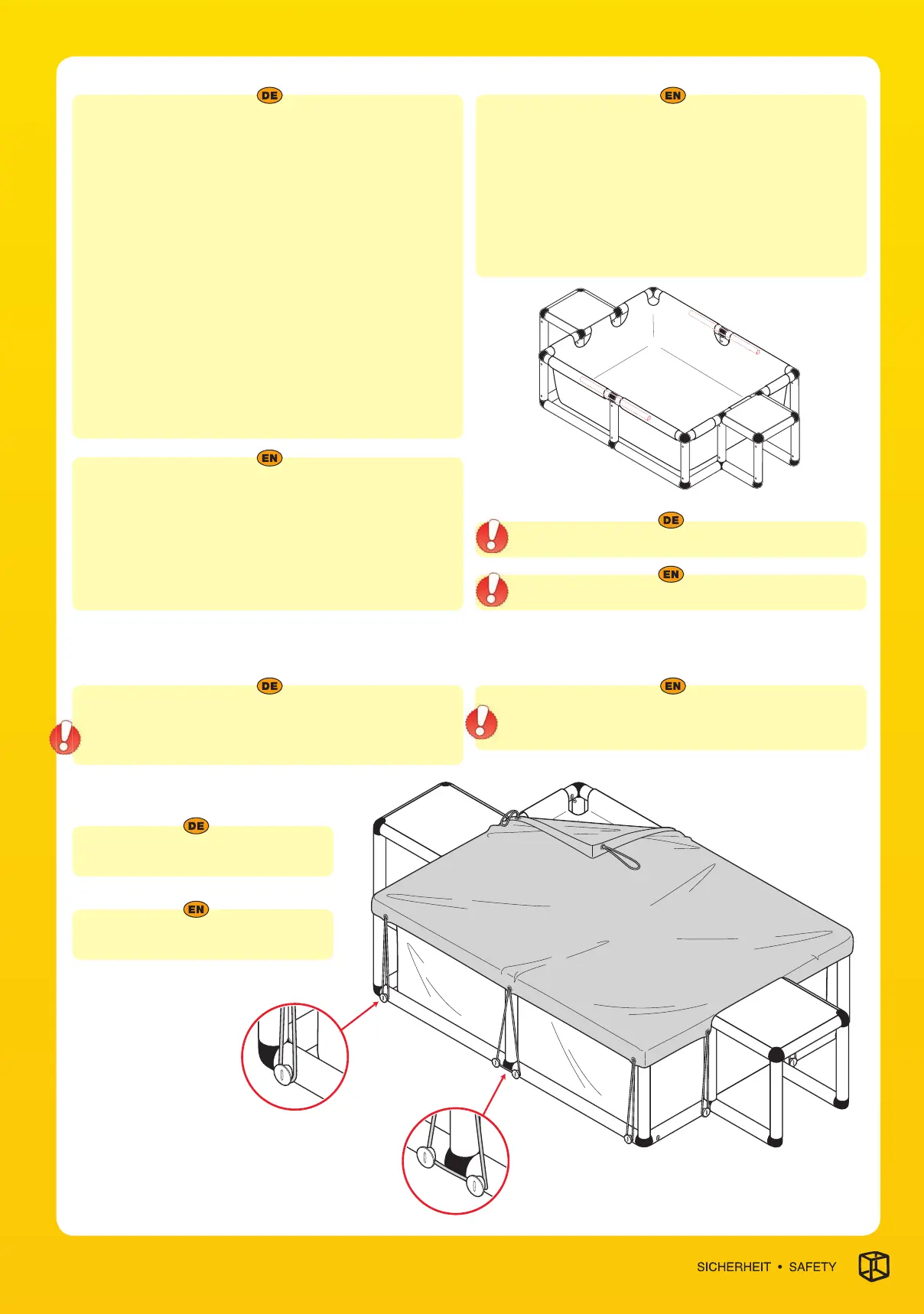 DE

EN

EN

DE

EN

DE

EN

DE

EN

SICHERHEIT • SAFETY