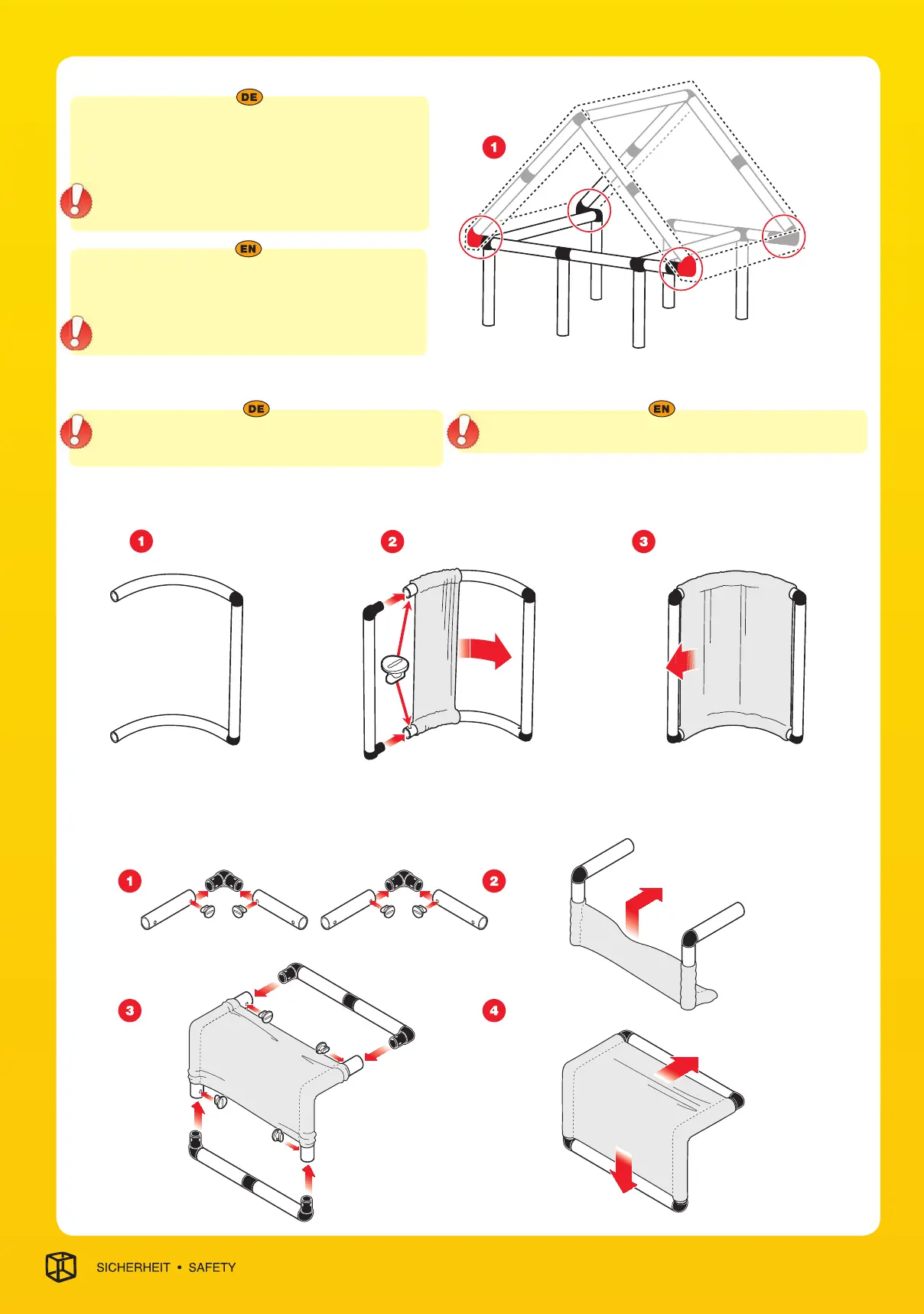 DE

EN

1

DE

EN

1

2

3

1

2

3

4

SICHERHEIT • SAFETY