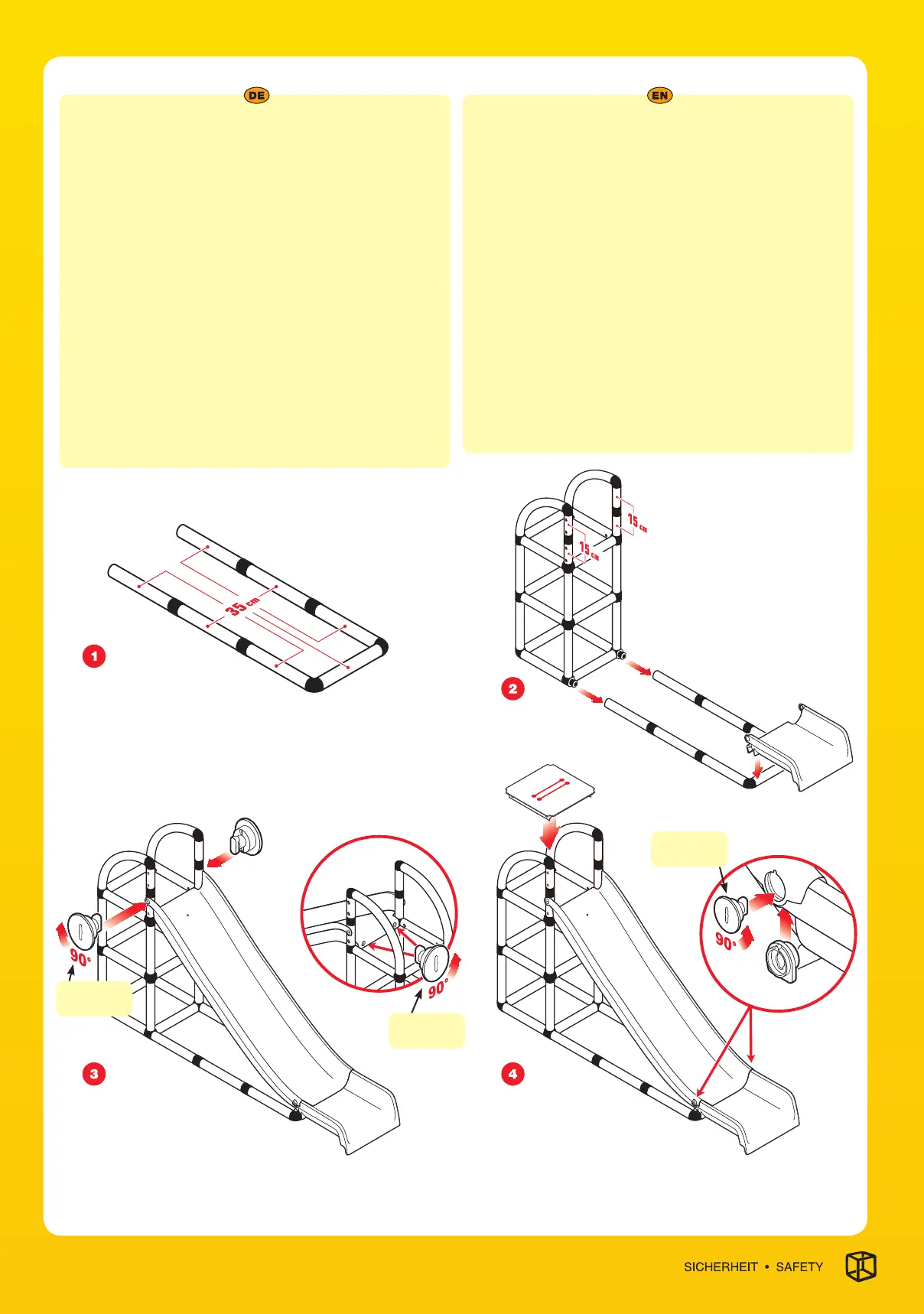 DE

EN

35 cm

1

15 cm

15 cm

2

90°

90°

3

90°

4

SICHERHEIT • SAFETY