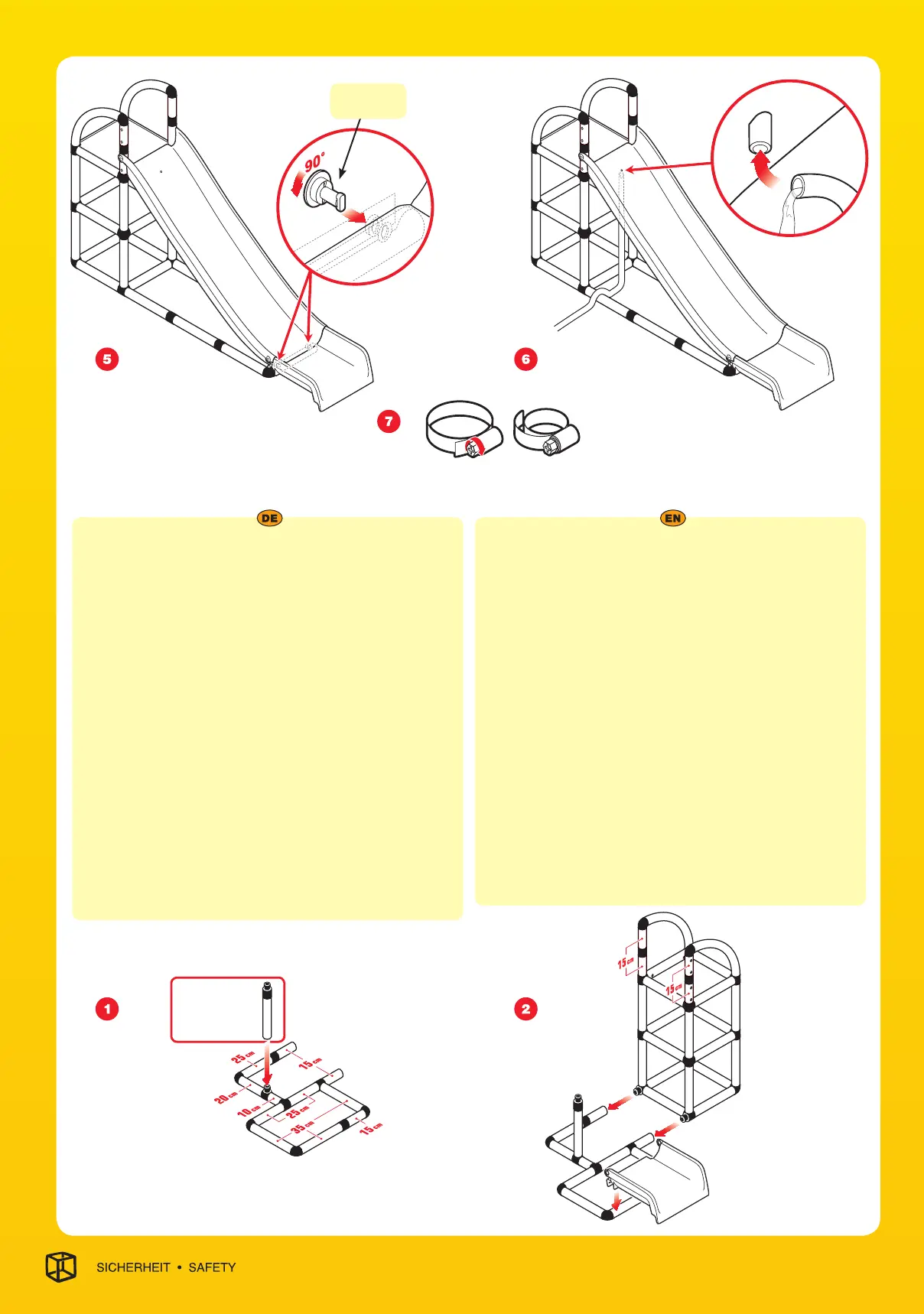 90°

5

6

7

DE

EN

1

25 cm
15 cm
20 cm
10 cm
25 cm
35 cm
15 cm

2

15 cm
15 cm

SICHERHEIT • SAFETY