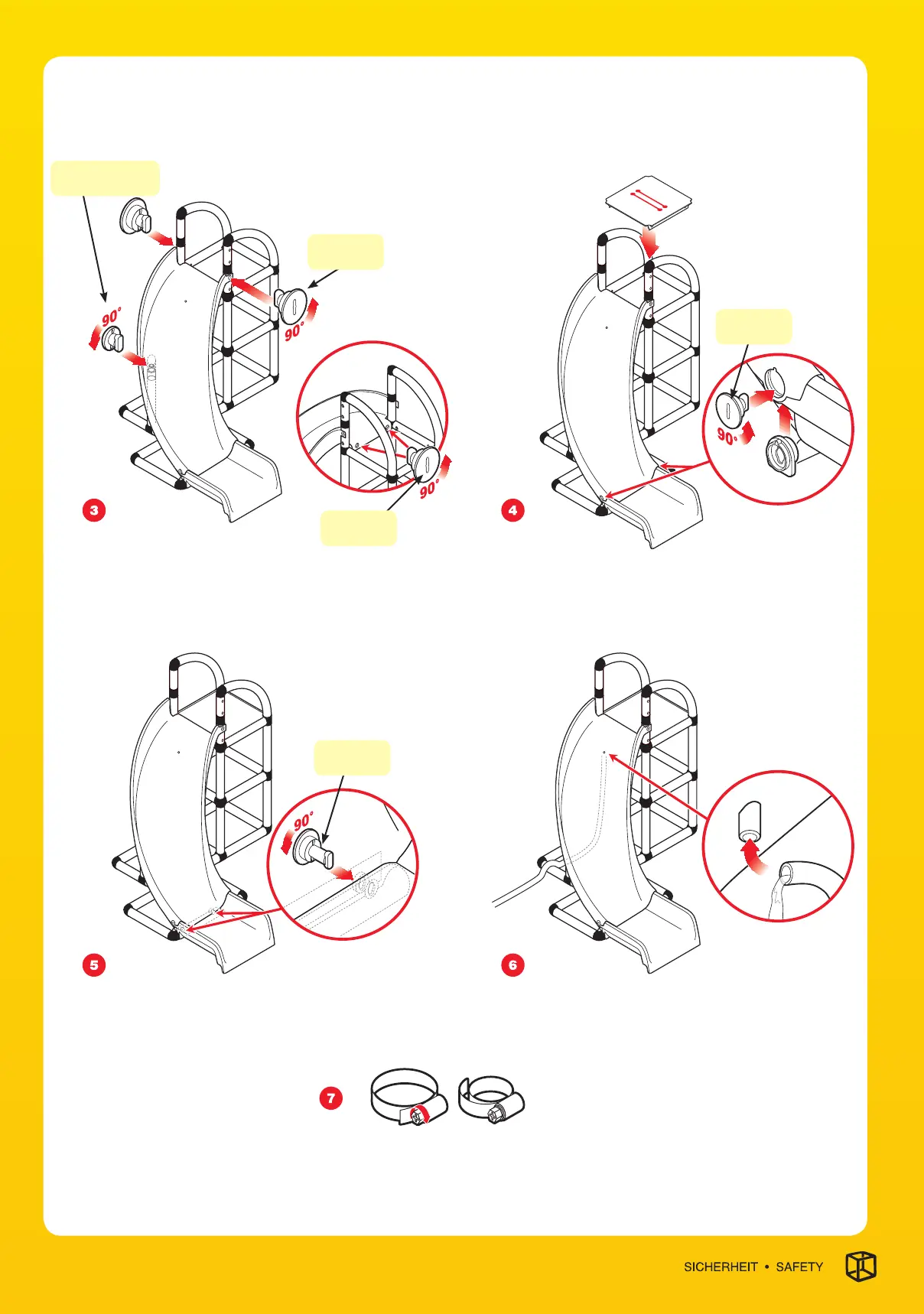 90°

90°

90°

3

90°

4

90°

5

6

7

SICHERHEIT • SAFETY