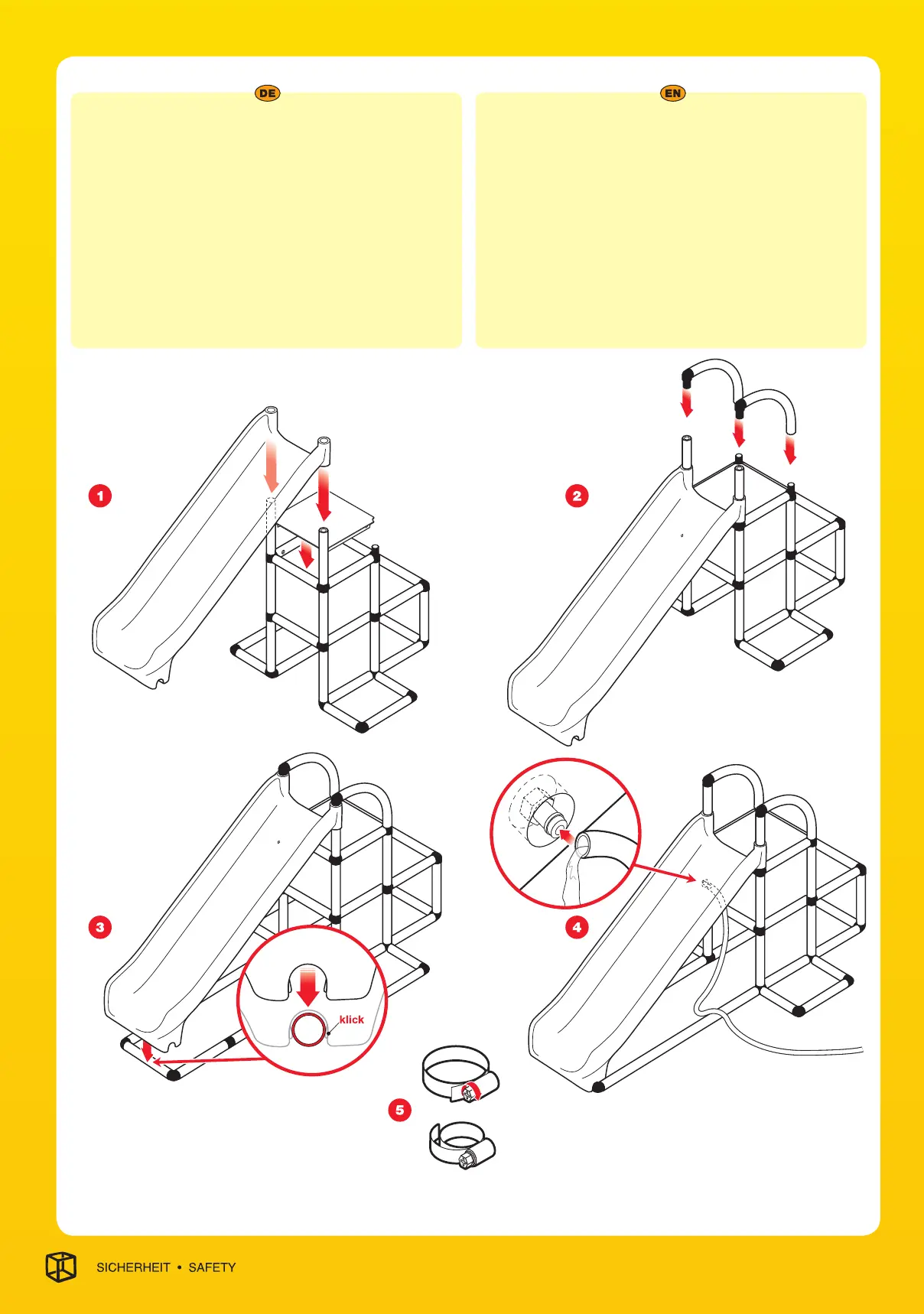 DE

EN

1

2

3

klick

4

5

SICHERHEIT • SAFETY