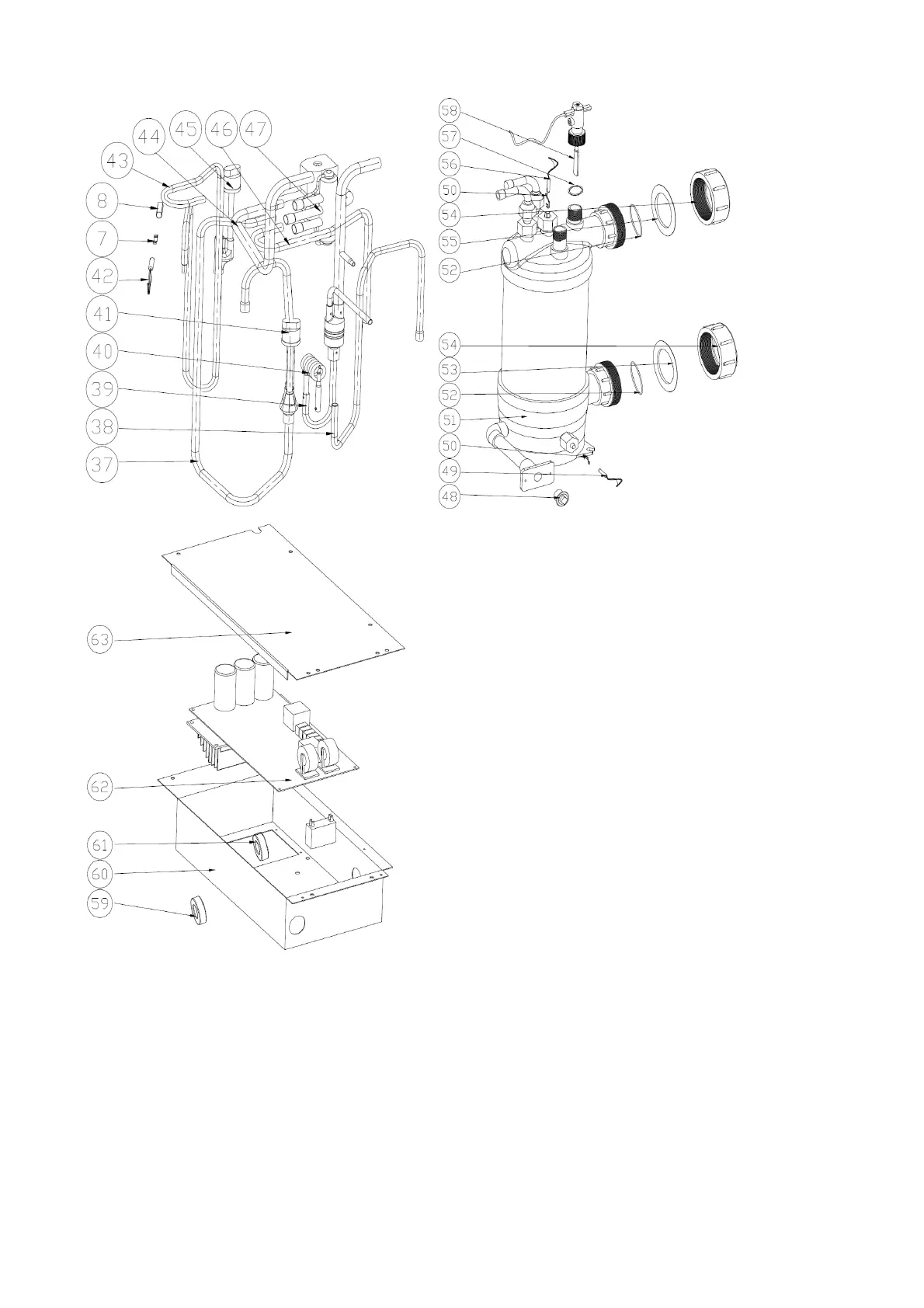 44
45
46
47
43
8
7
42
41
40
39
38
37

58
57
56
50
54
55
52
54
53
52
51
50
49
48

63
62
61
60
59