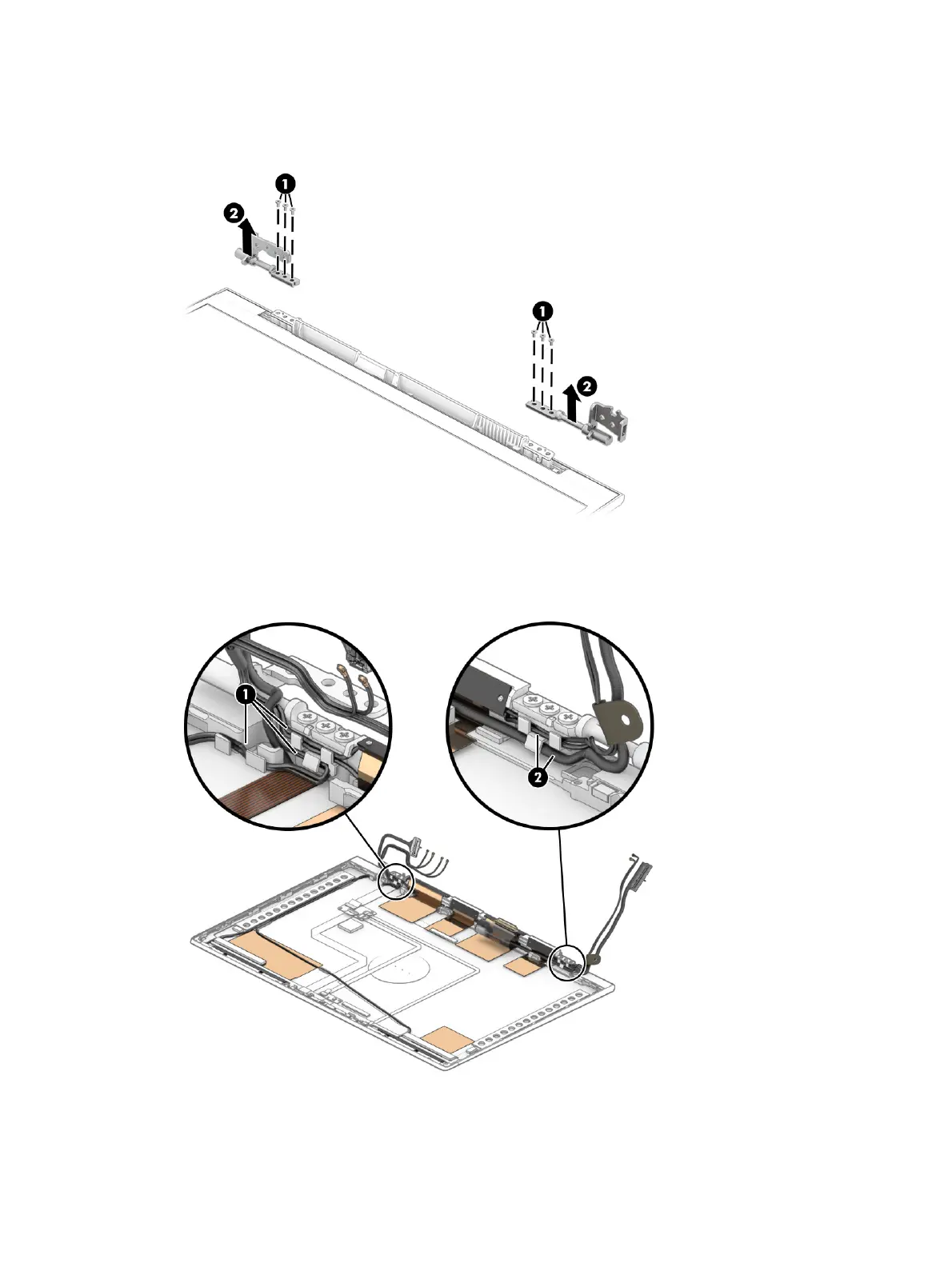 1
2
1
2
1
2