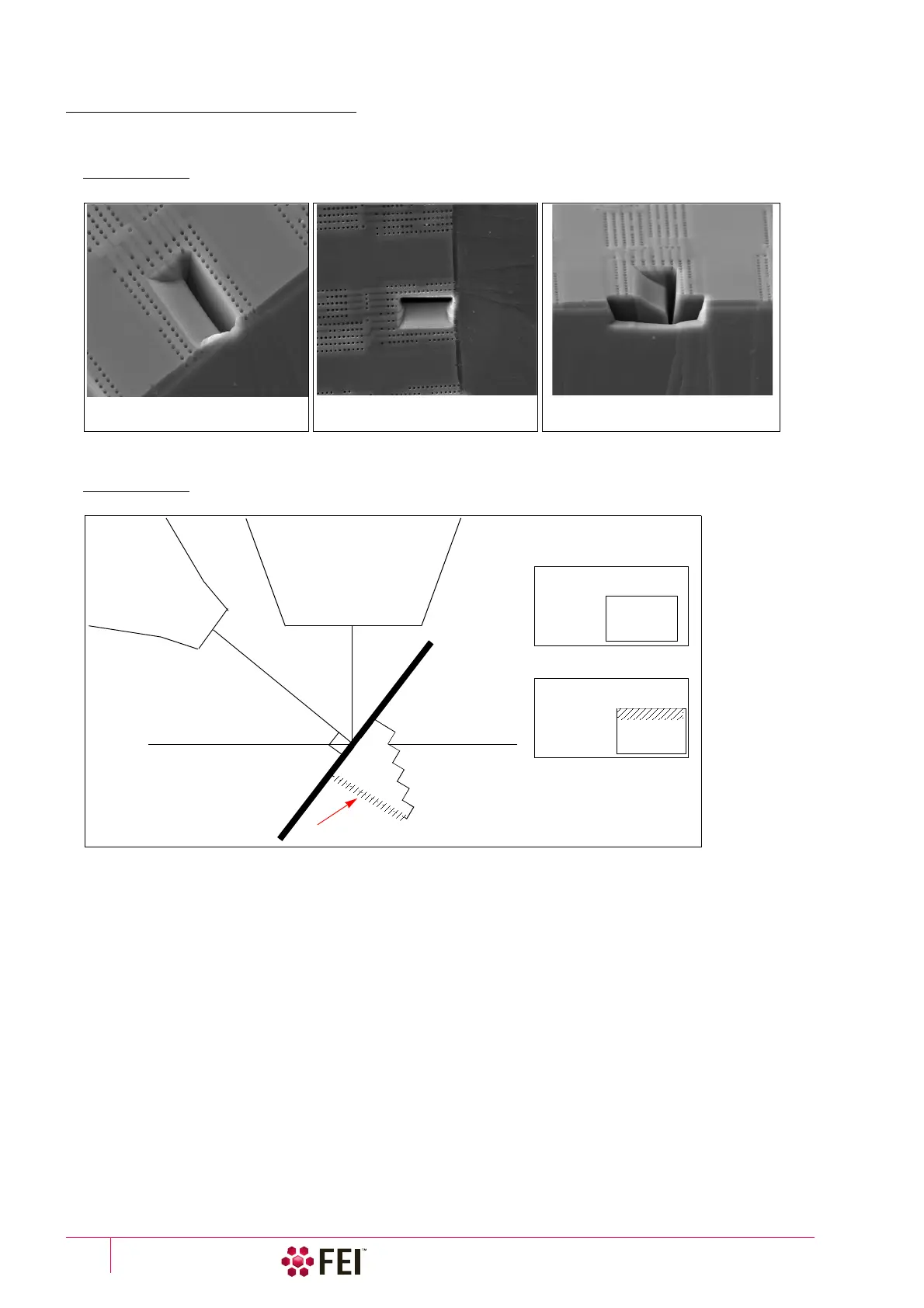 FEI™