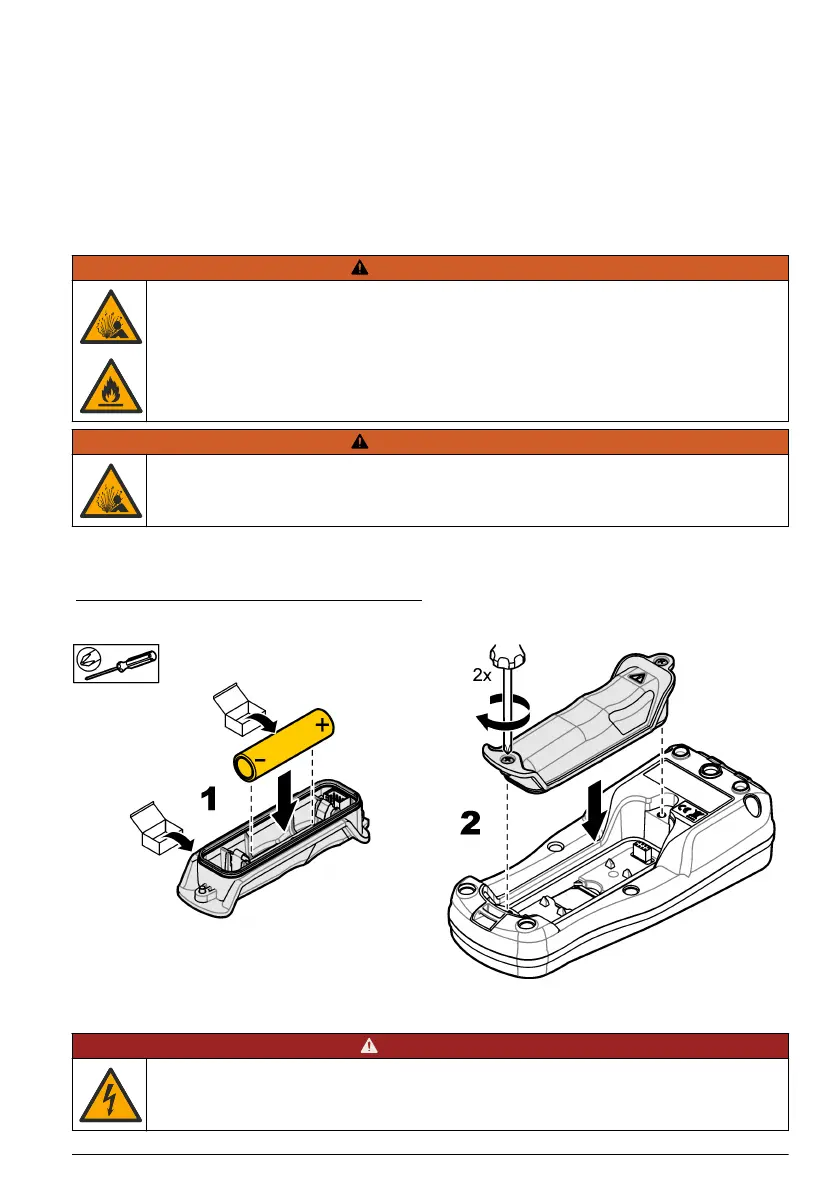 2x

1

2