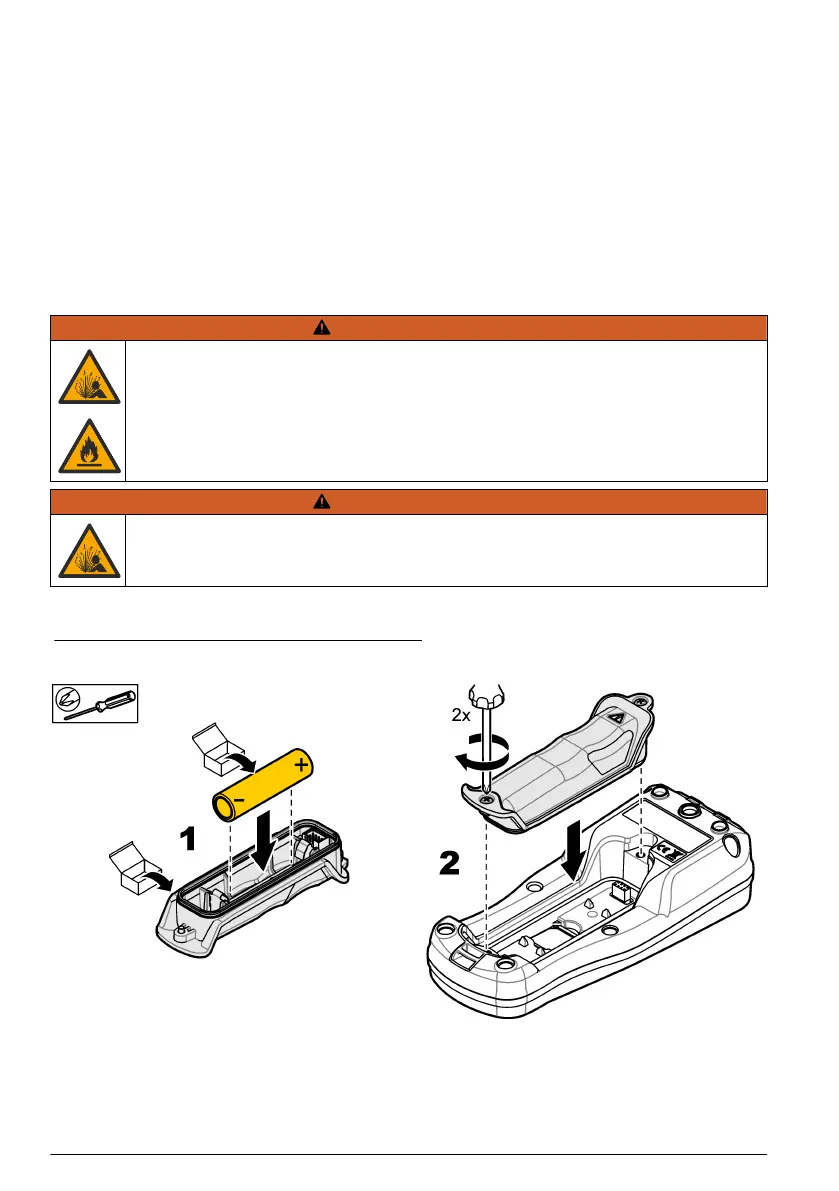 2x

1

2