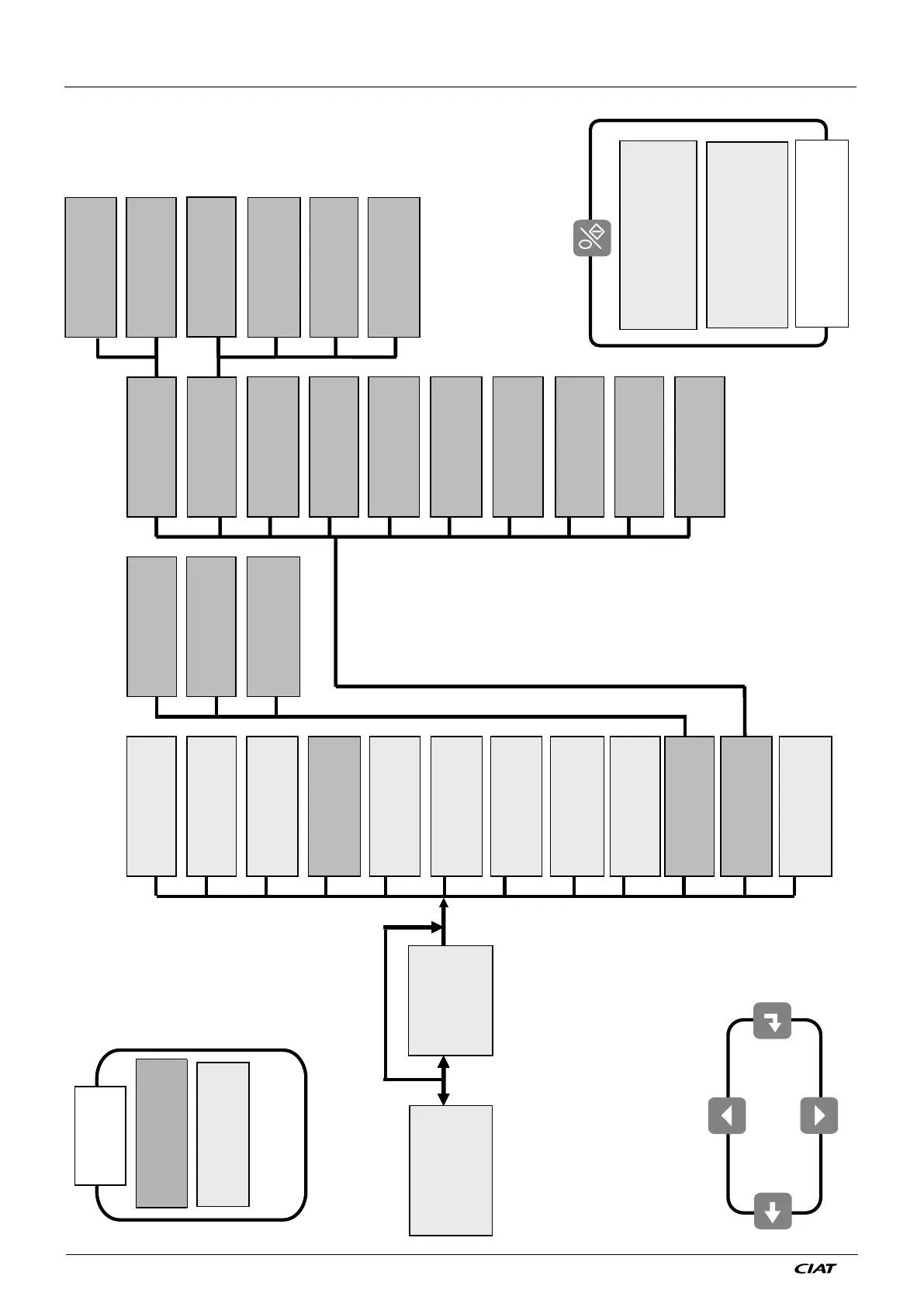 CIAT