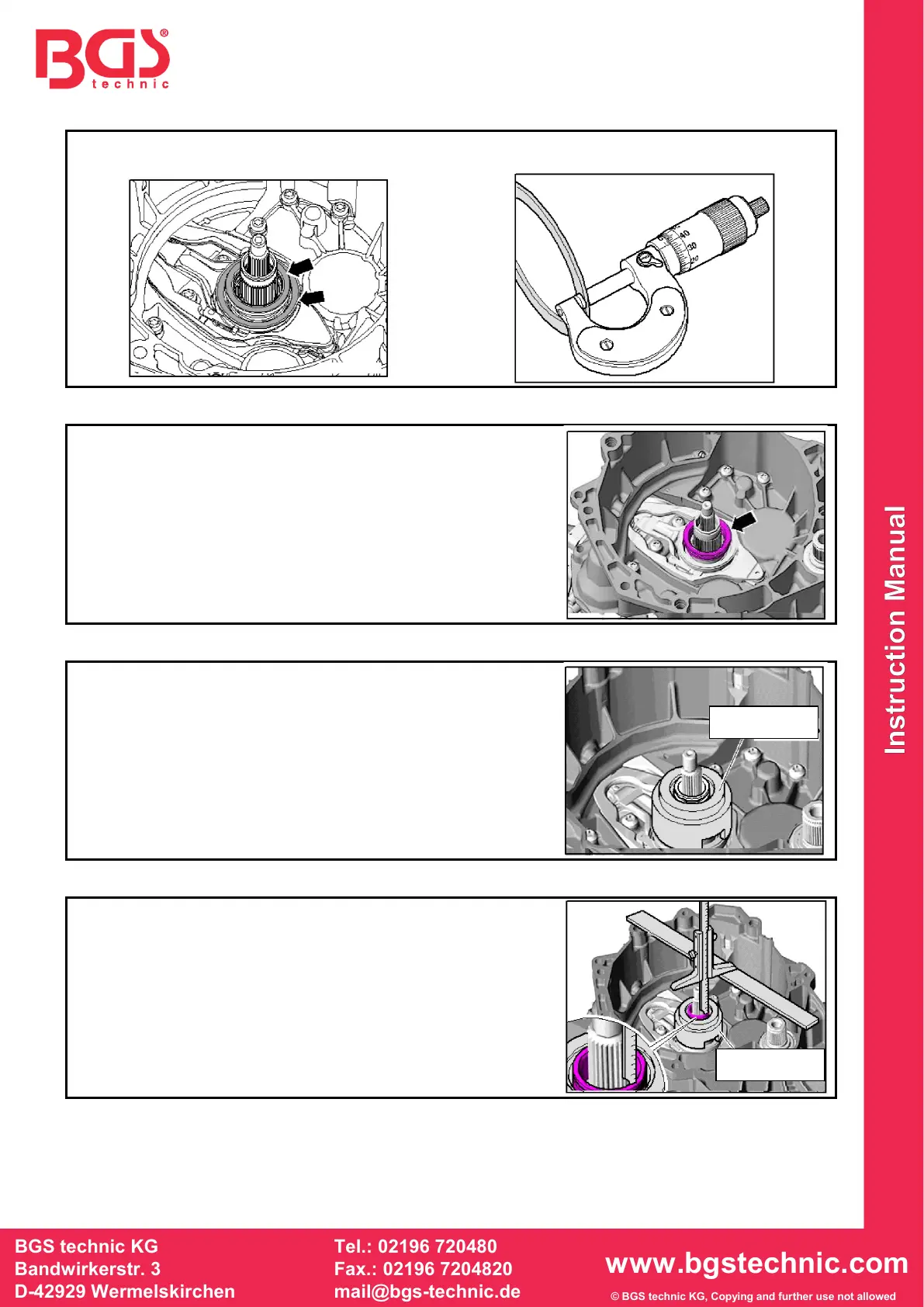 BGS®
technic

40
30

Instruction Manual

BGS technic KG
Bandwirkerstr. 3
D-42929 Wermelskirchen

Tel.: 02196 720480
Fax.: 02196 7204820
mail@bgs-technic.de

www.bgstechnic.com
© BGS technic KG, Copying and further use not allowed