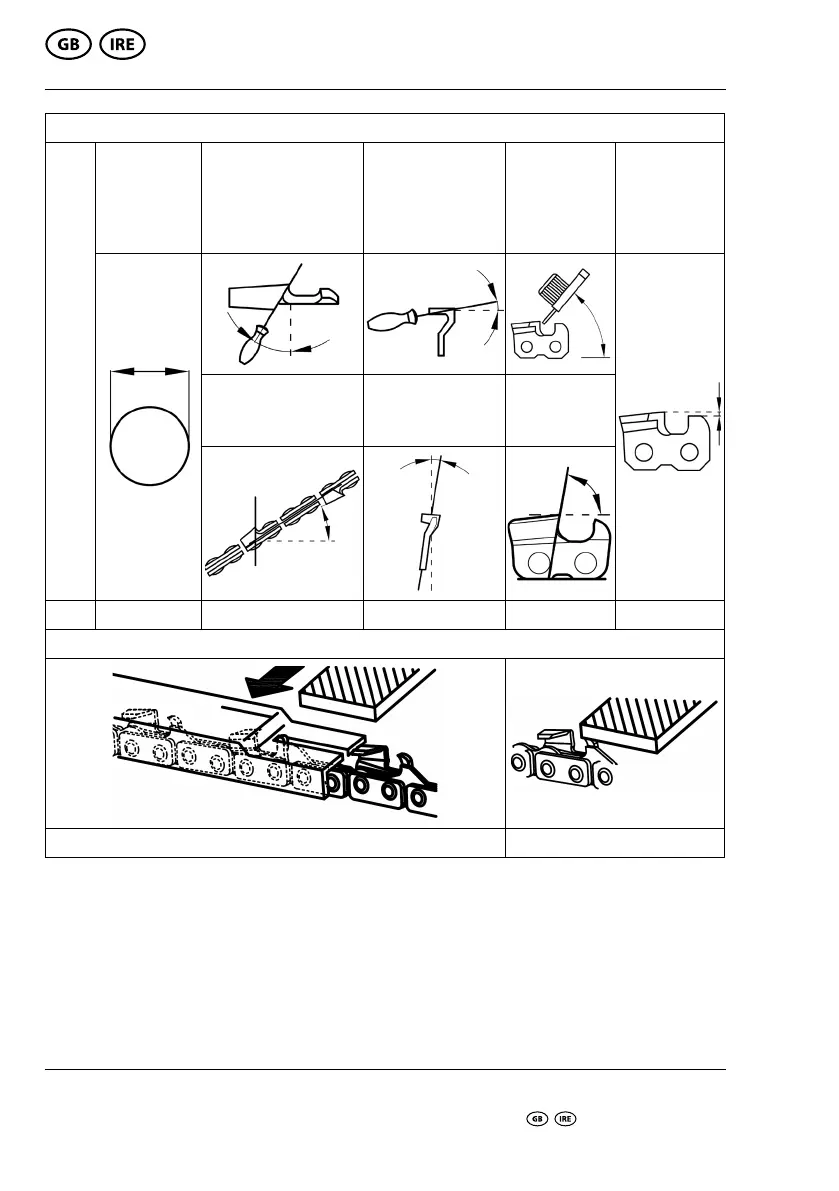 GB IRE

GB IRE