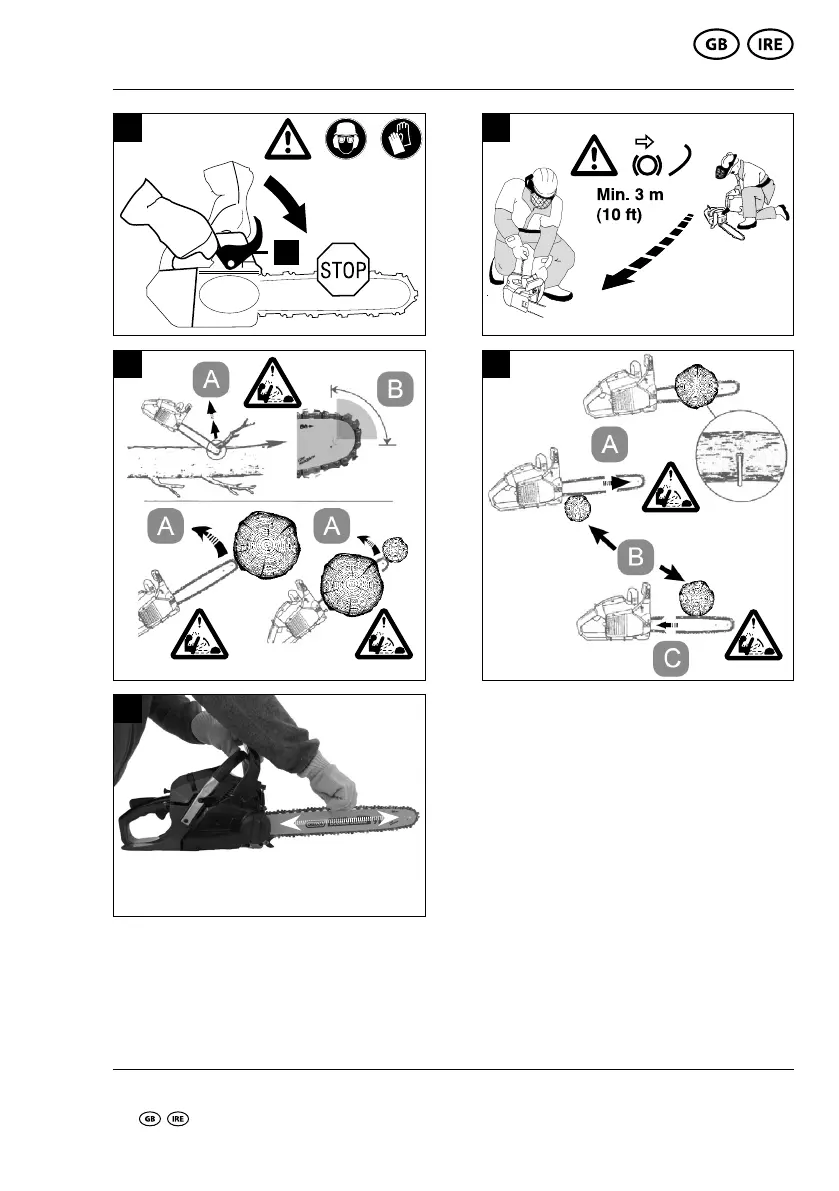 GB IRE

STOP

Min. 3 m
(10 ft)

A

B

A

A

A

B

C

GB IRE