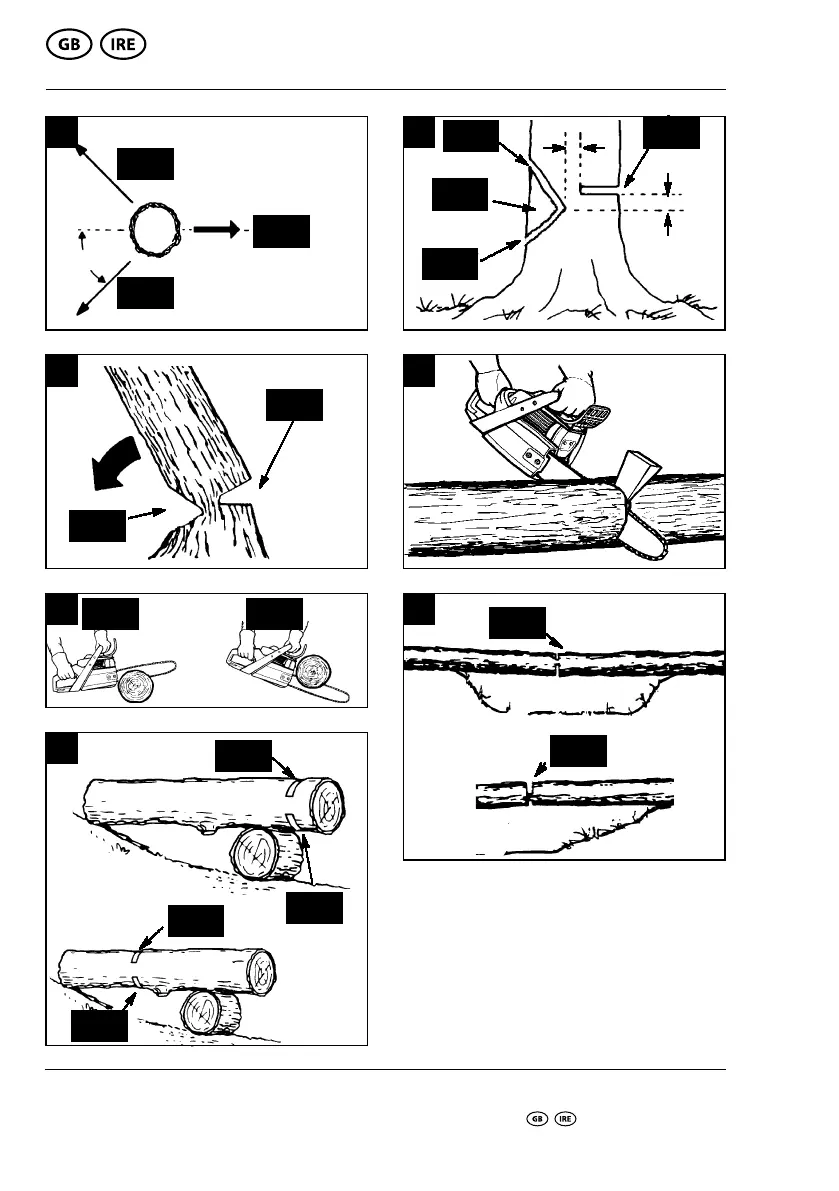 GB IRE

GB IRE