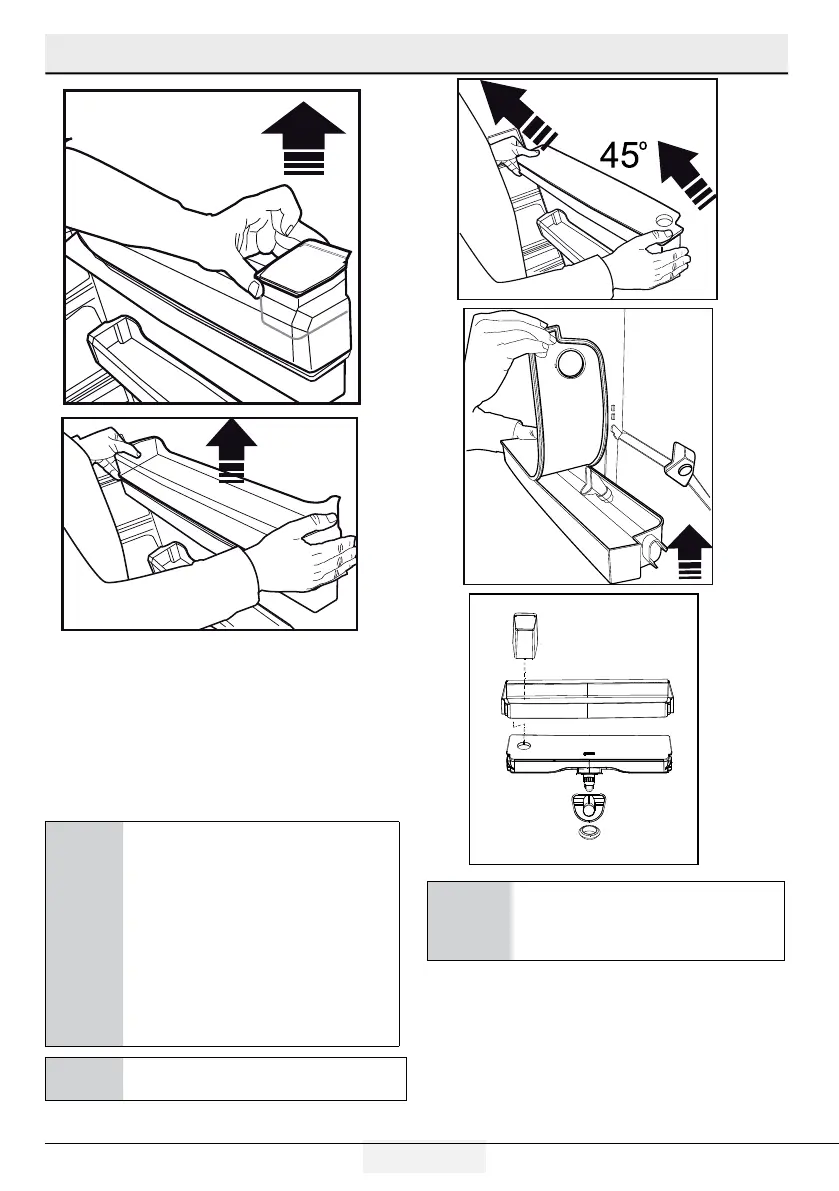 45°