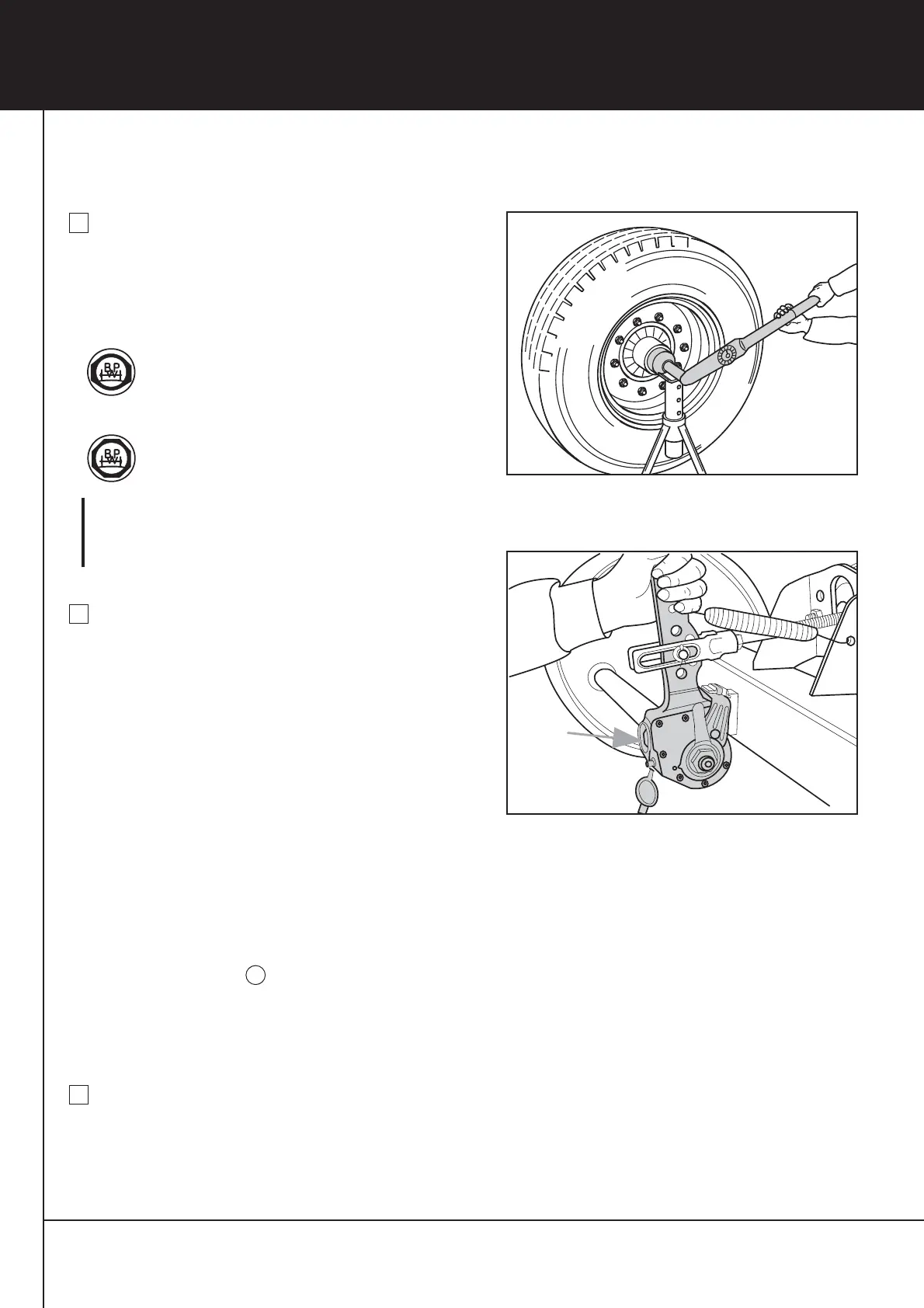 BPW

BPW