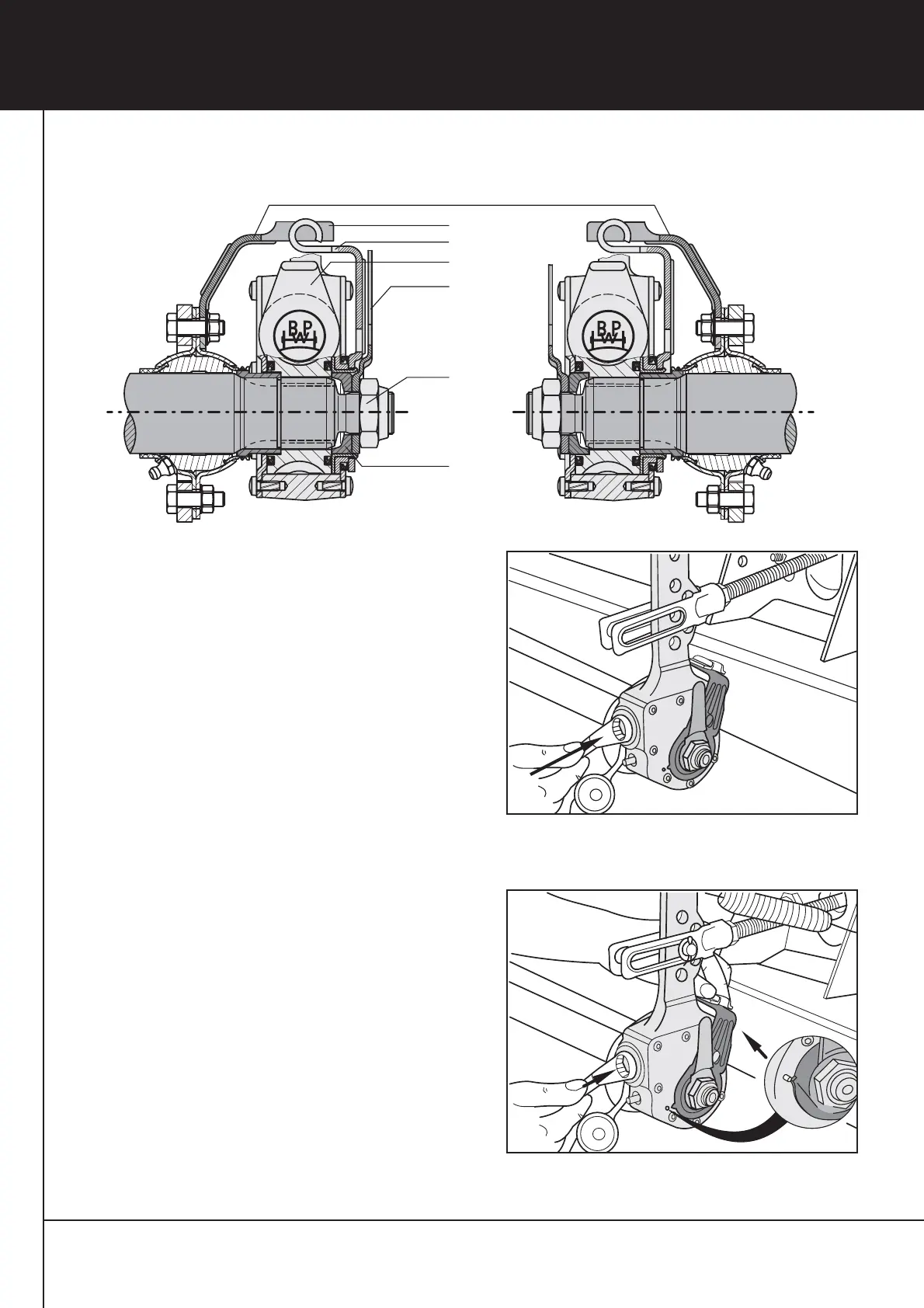 BPW

BPW